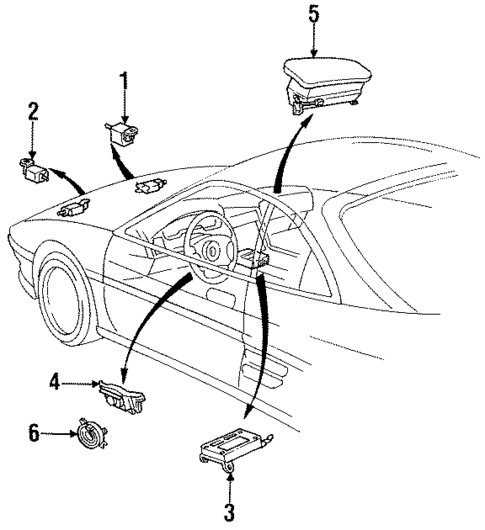 5
1
2
4
6
3