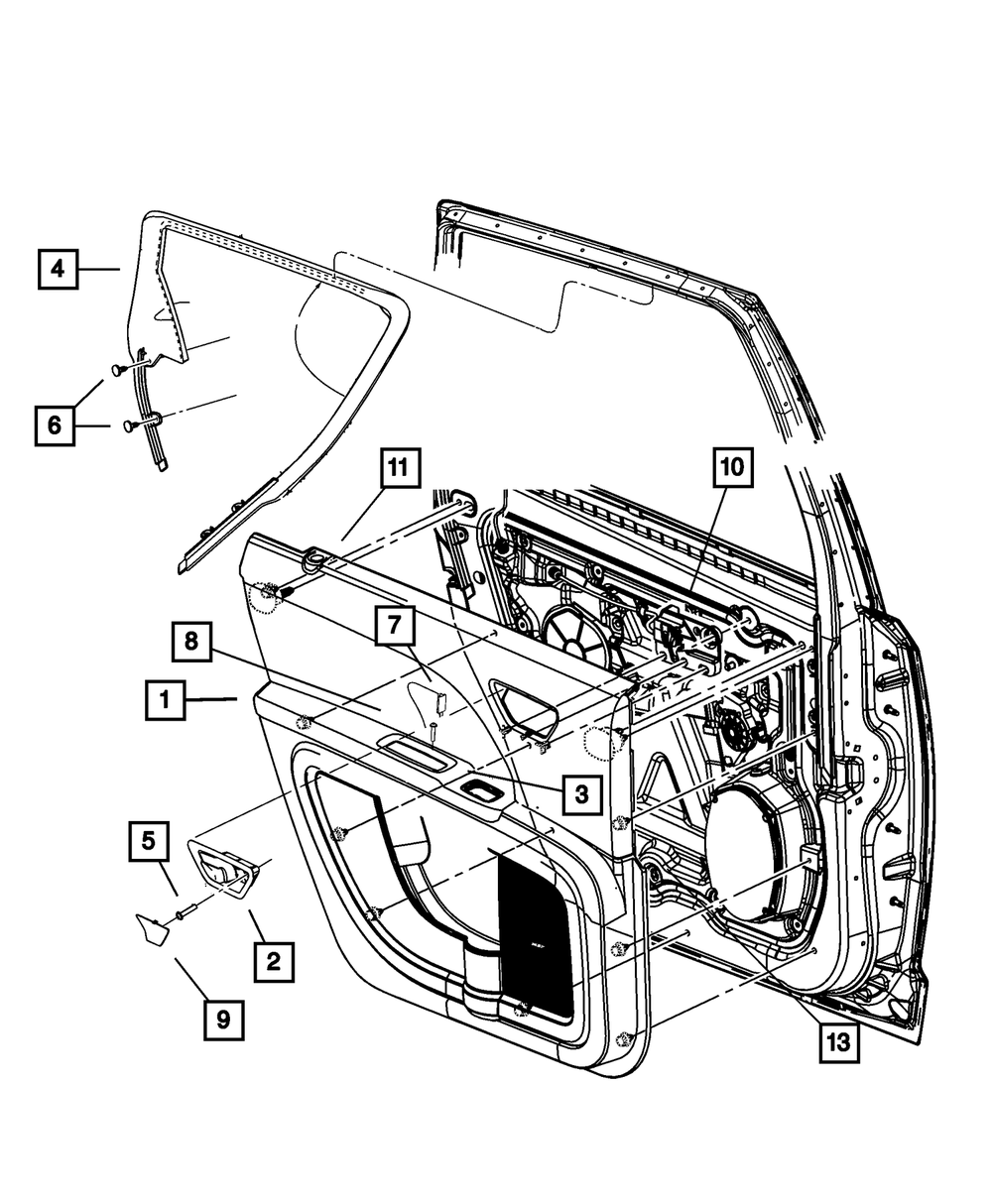 4
6
11
10
8
7
1
3
5
2
9
13