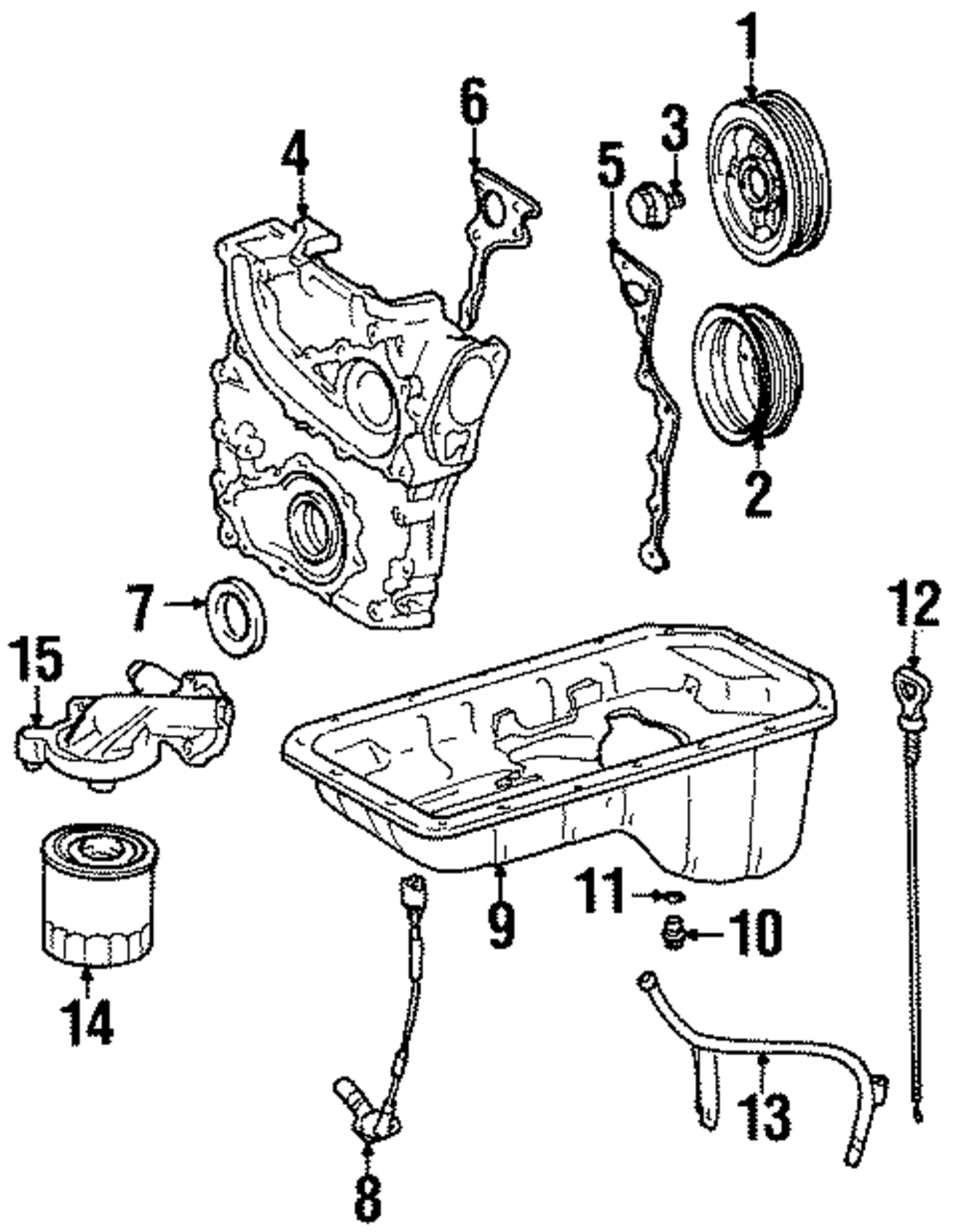 1
6
3
4
5
2
7
12
15
9
11
10
14
13
8