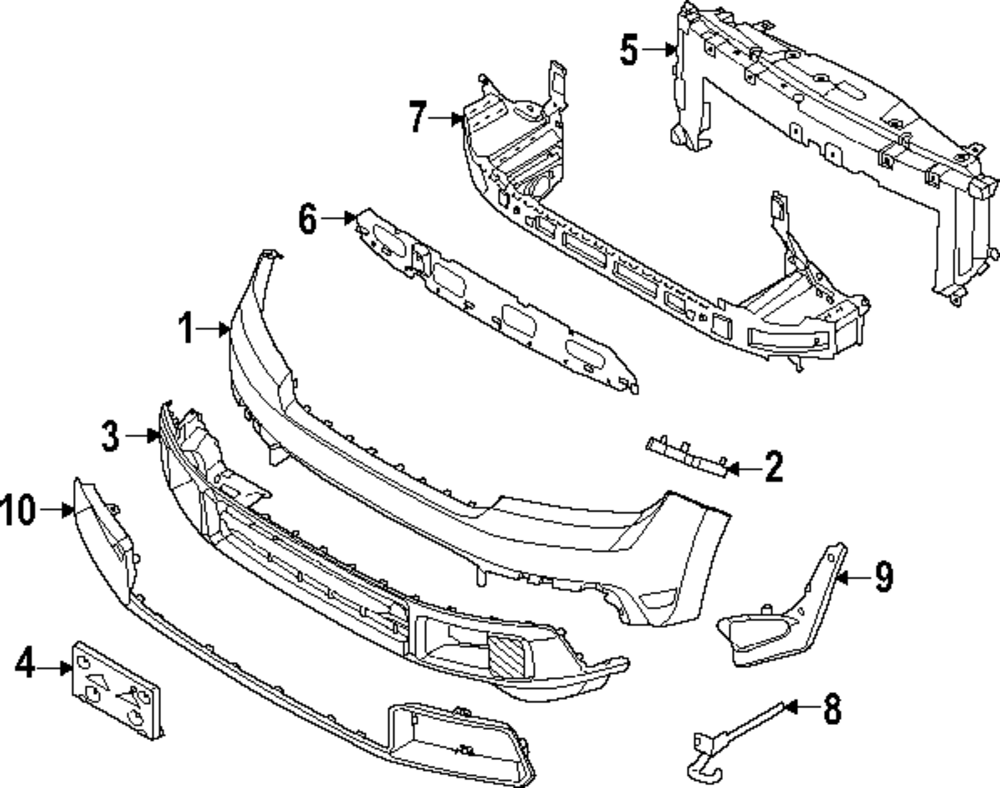 5
7
6
1
3
2
10
9
4
8