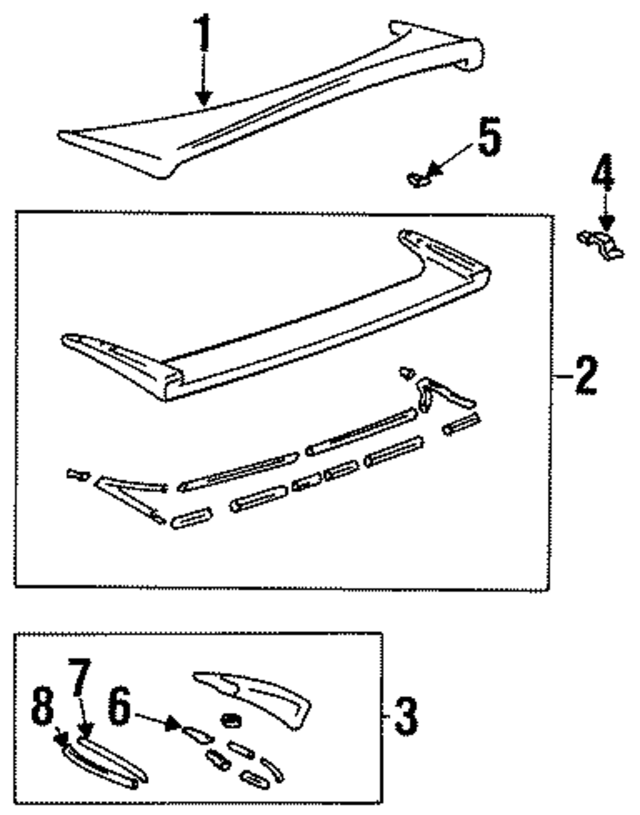 1
5
4
2
7
8
6
3