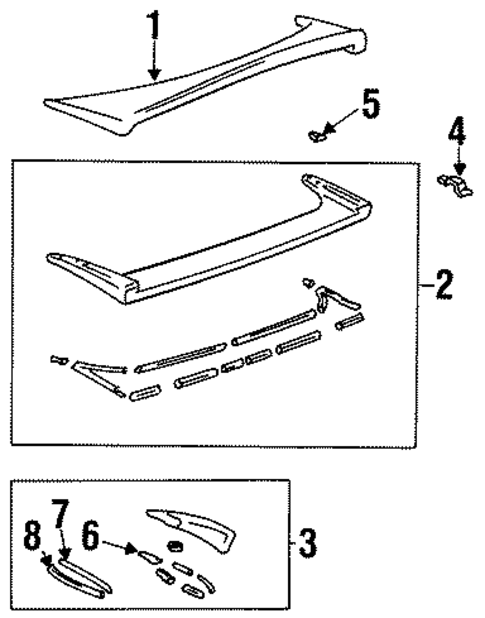 1
5
4
2
7
8
6
3