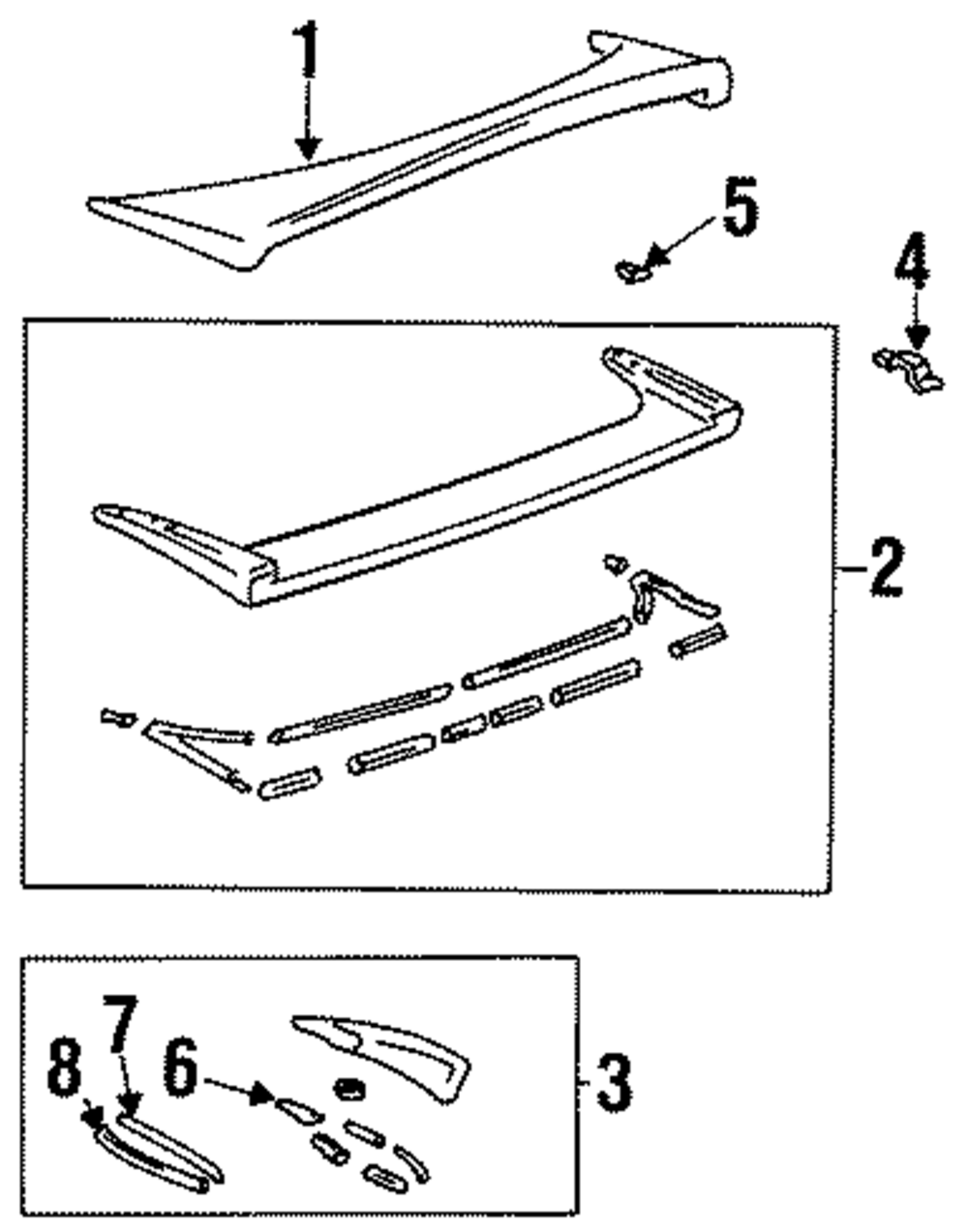 1
5
4
2
7
8
6
3