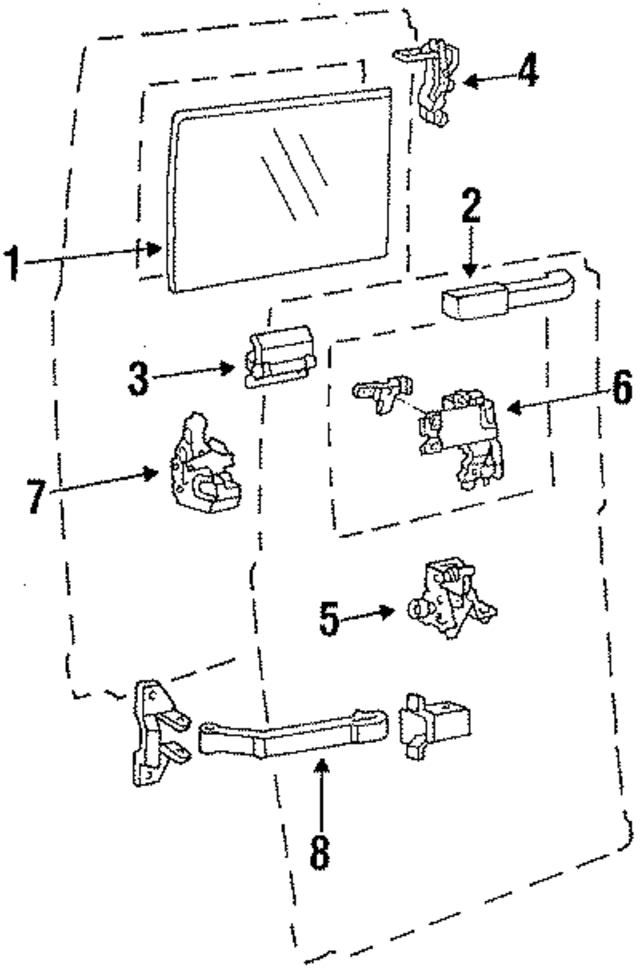 4
2
1
3
6
7
5
8