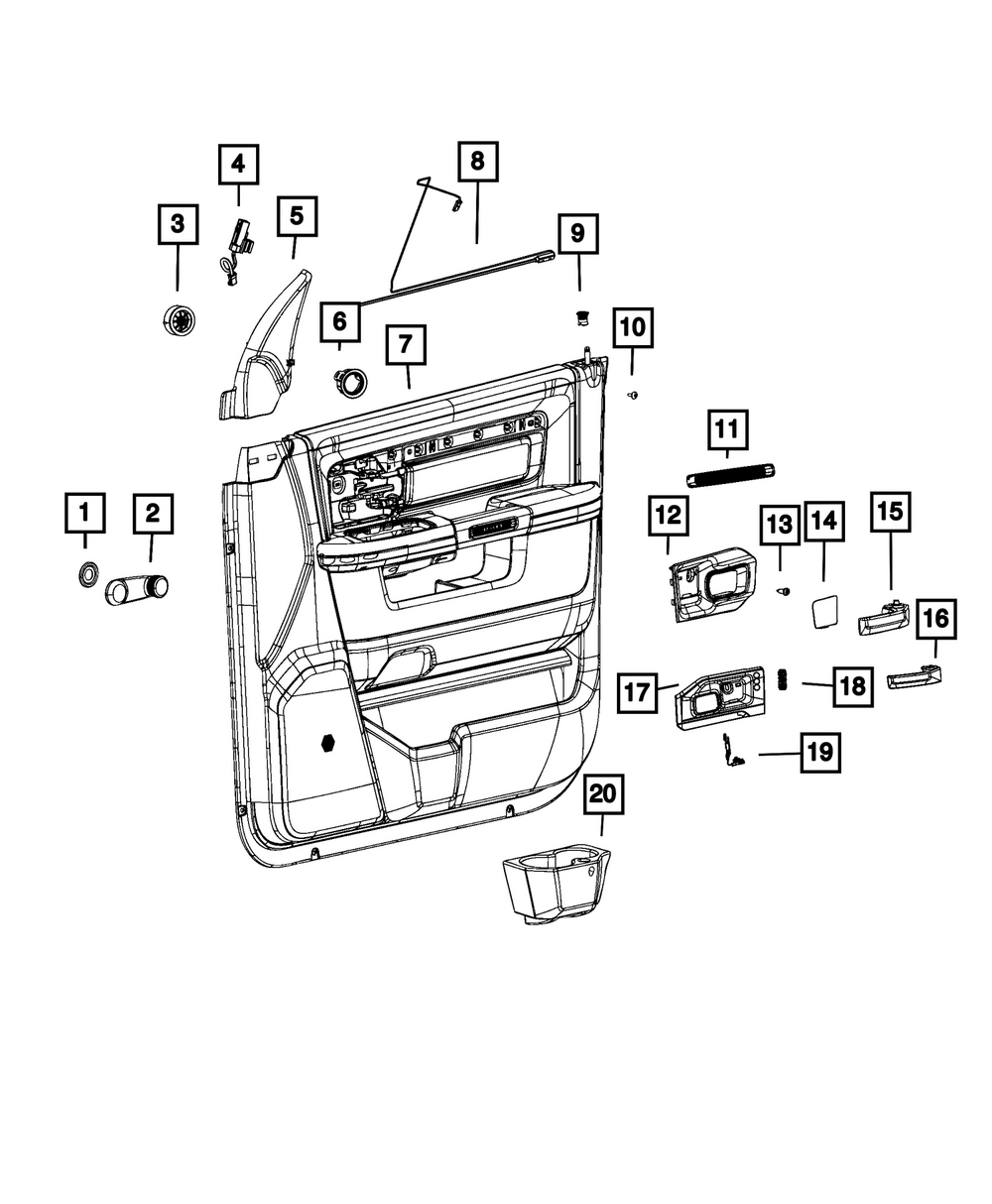 4
8
3
5
9
6
7
10
11
1
2
12
13
14
15
16
17
18
19
20