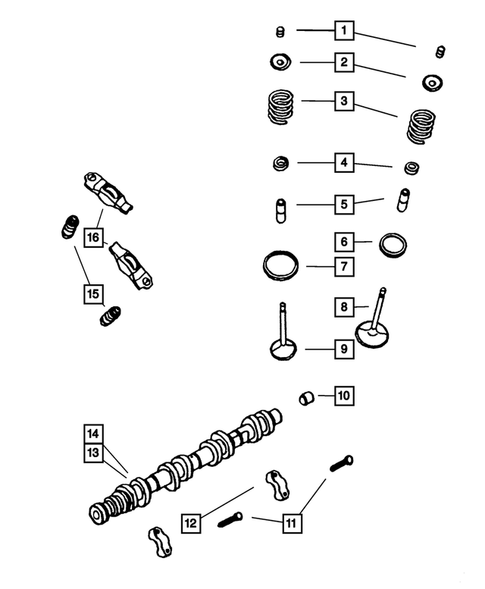 1
2
3
4
5
6
7
8
9
10
16
15
14
13
12
11