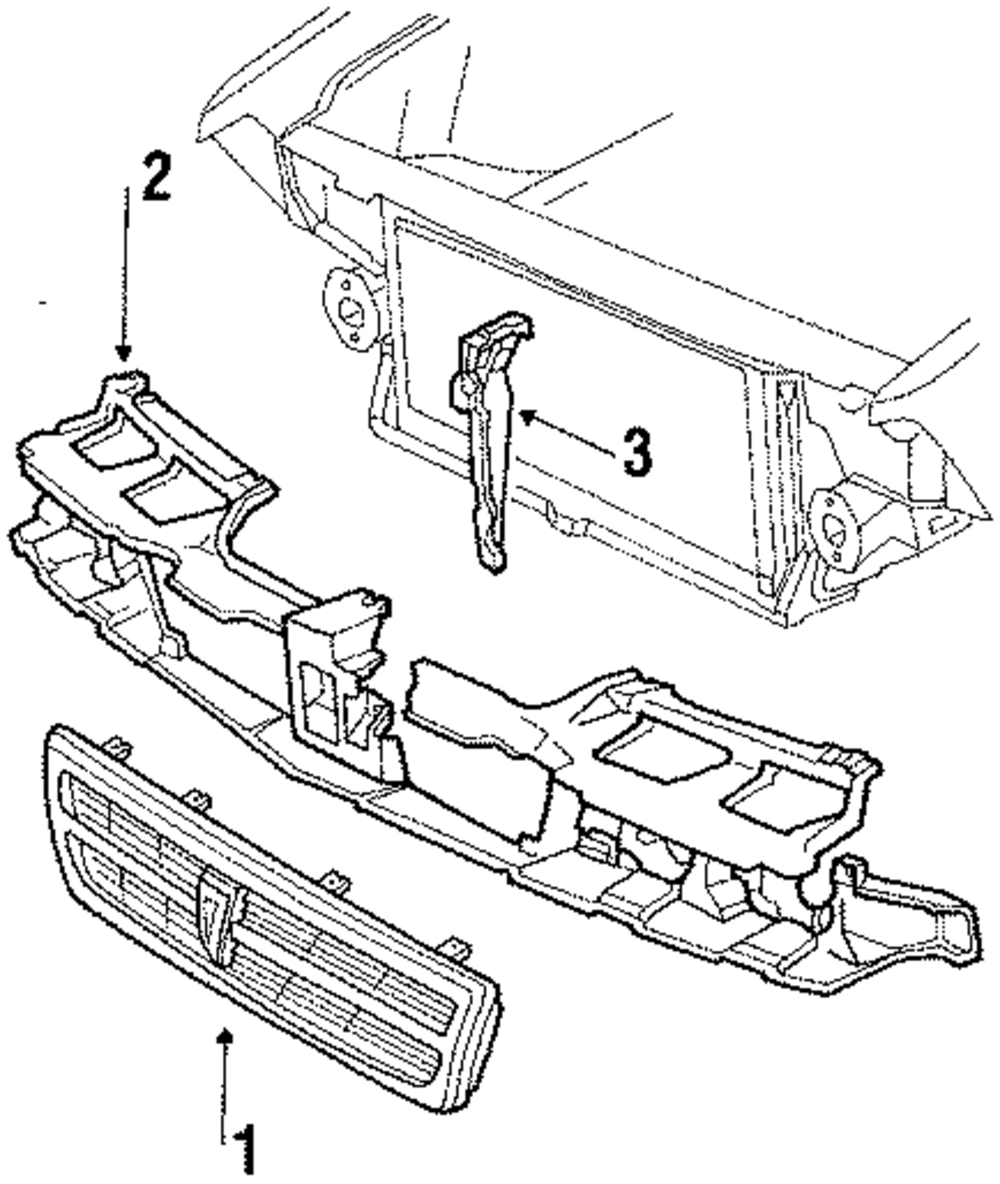 2
3
1