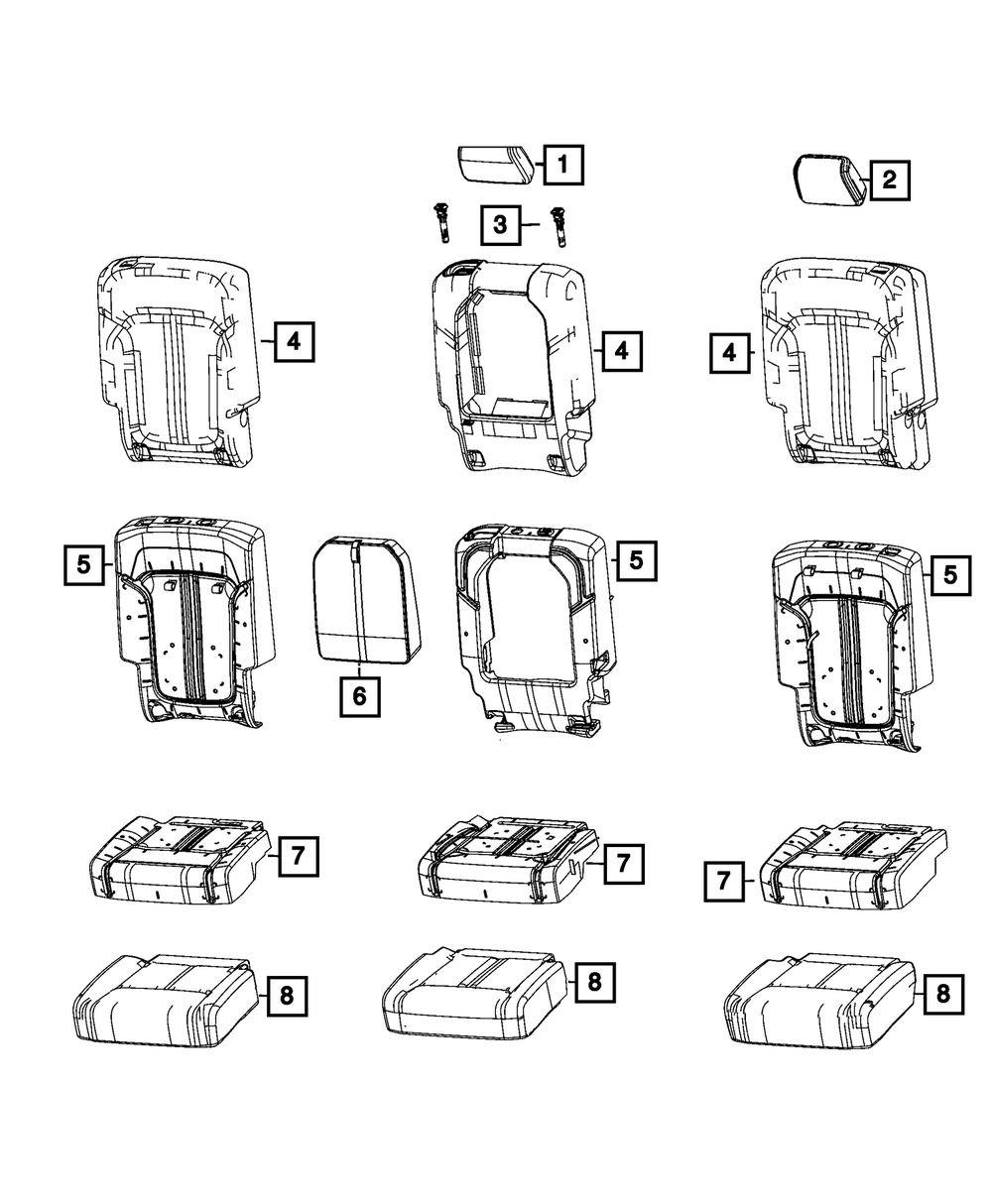 1
2
3
4
4
4
5
6
5
5
7
7
7
8
8
8