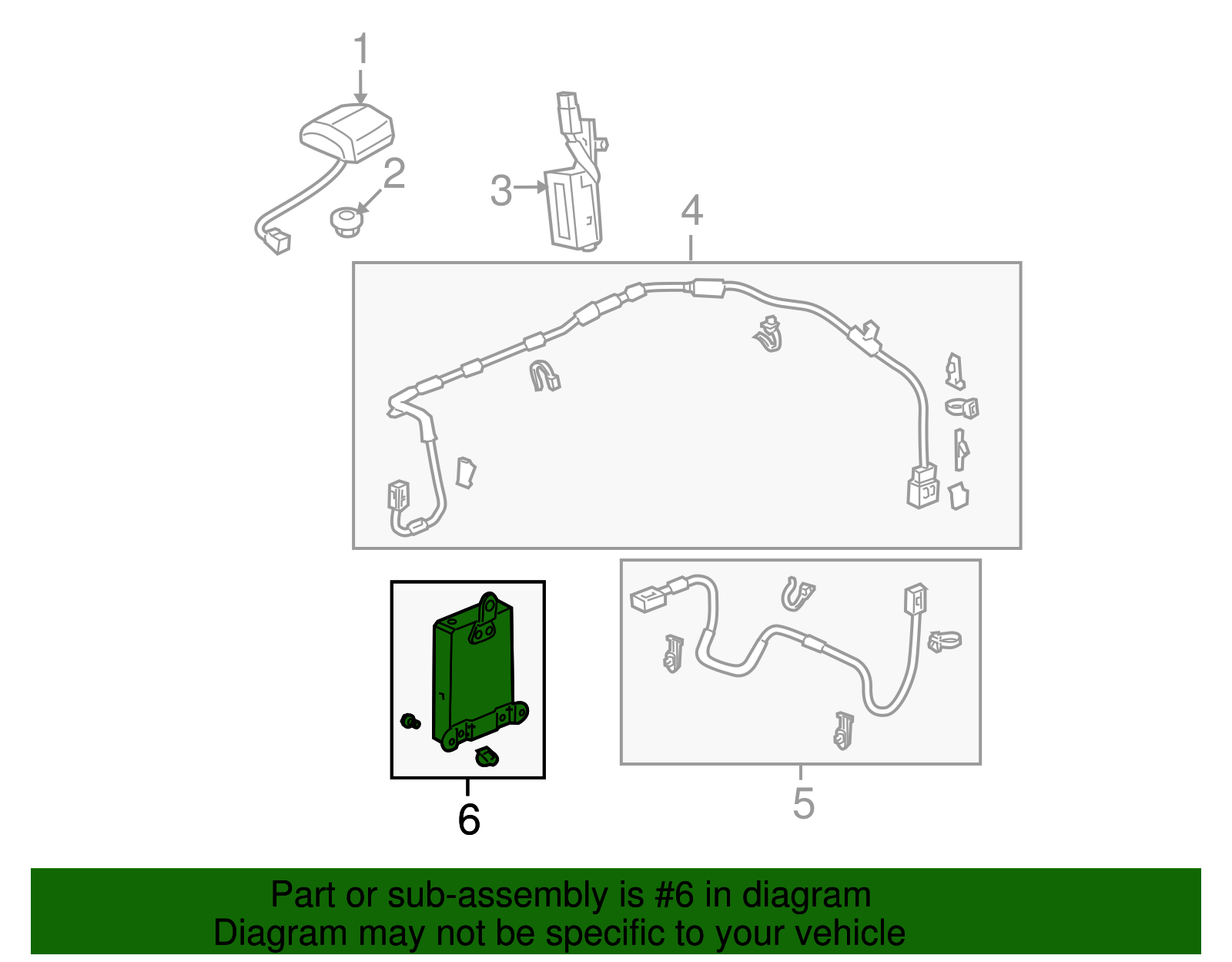 1
2
3
4
6
5

Part or sub-assembly is #6 in diagram
Diagram may not be specific to your vehicle