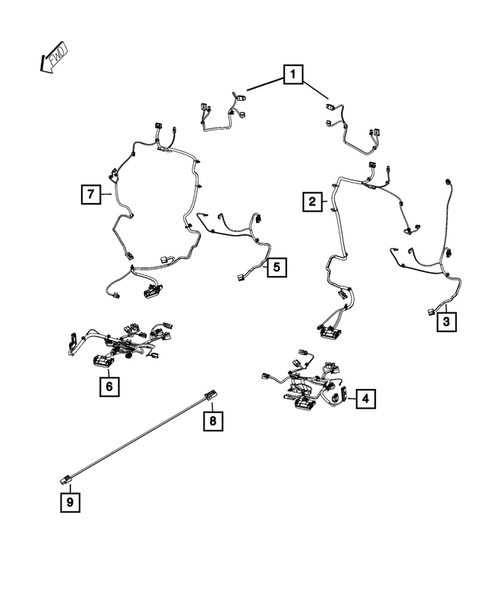 FWD
1
7
2
5
3
6
4
8
9