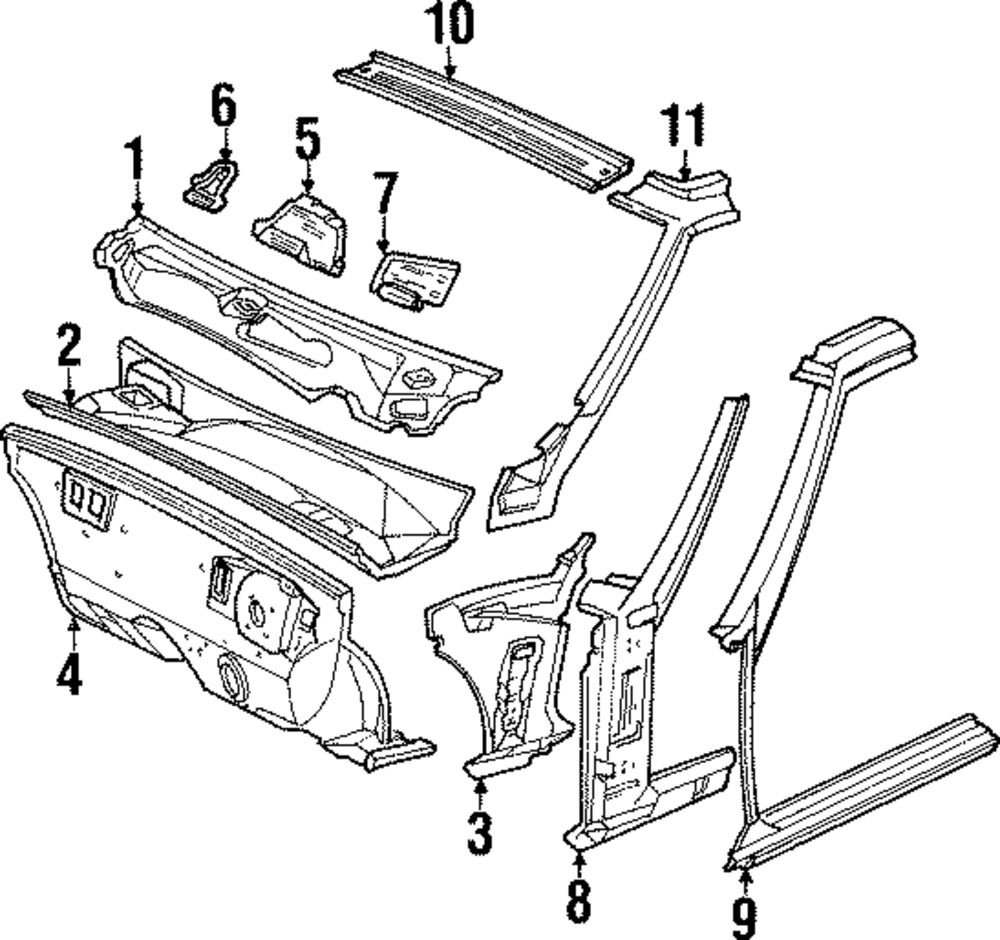 10
6
5
11
1
7
2
4
3
8
9