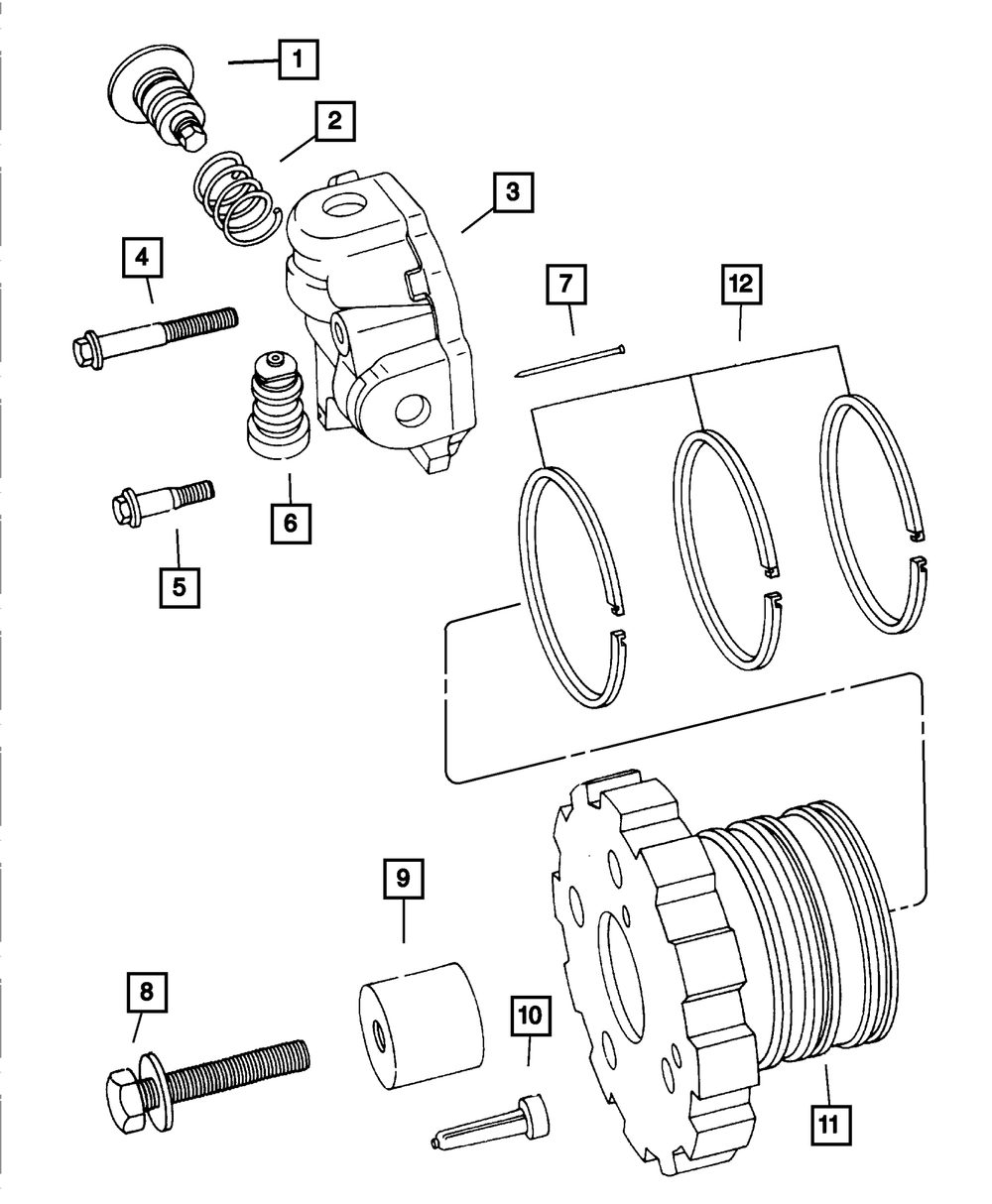 1
2
3
4
7
12
6
5
9
8
10
11