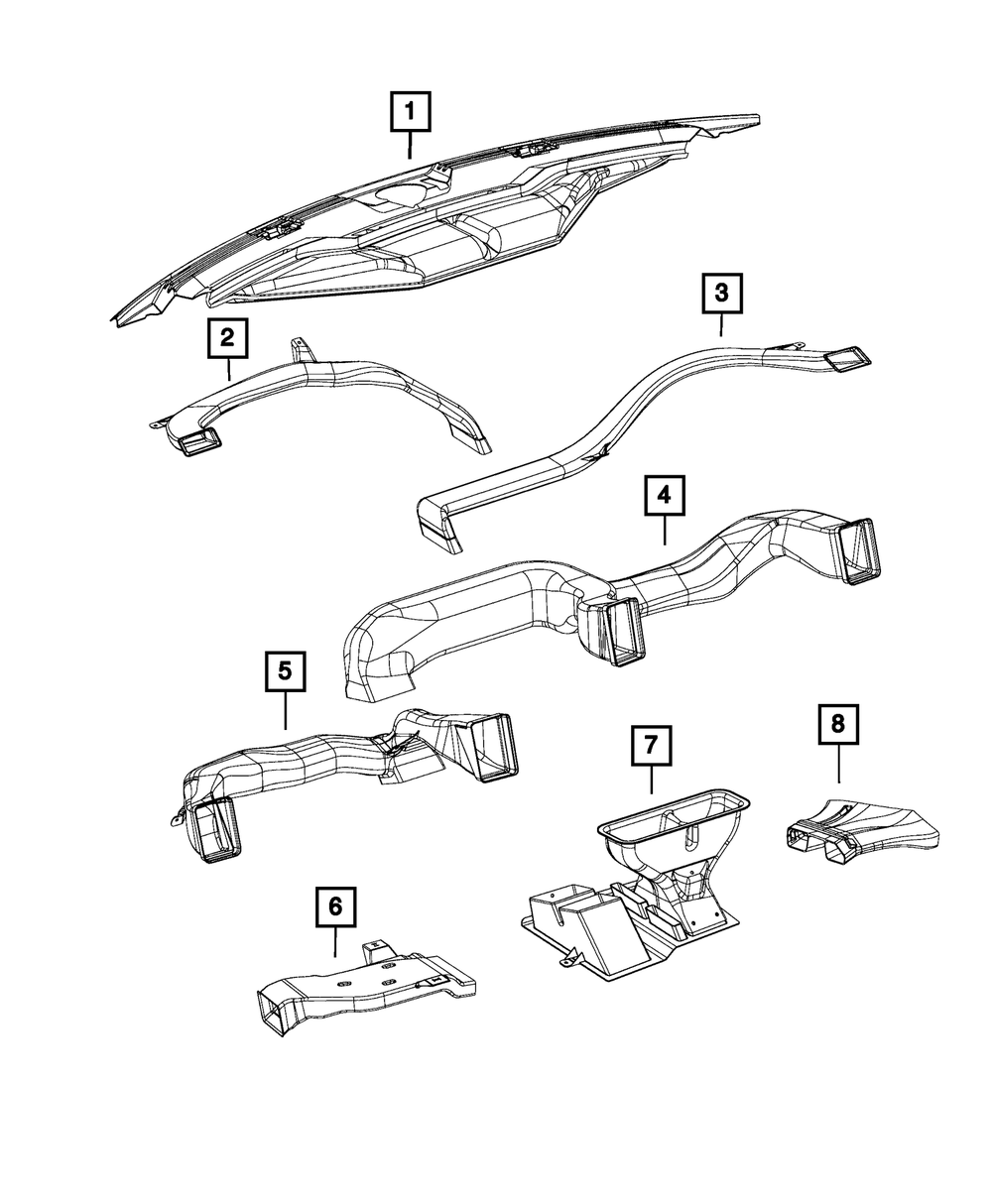 1
2
3
4
5
7
8
6