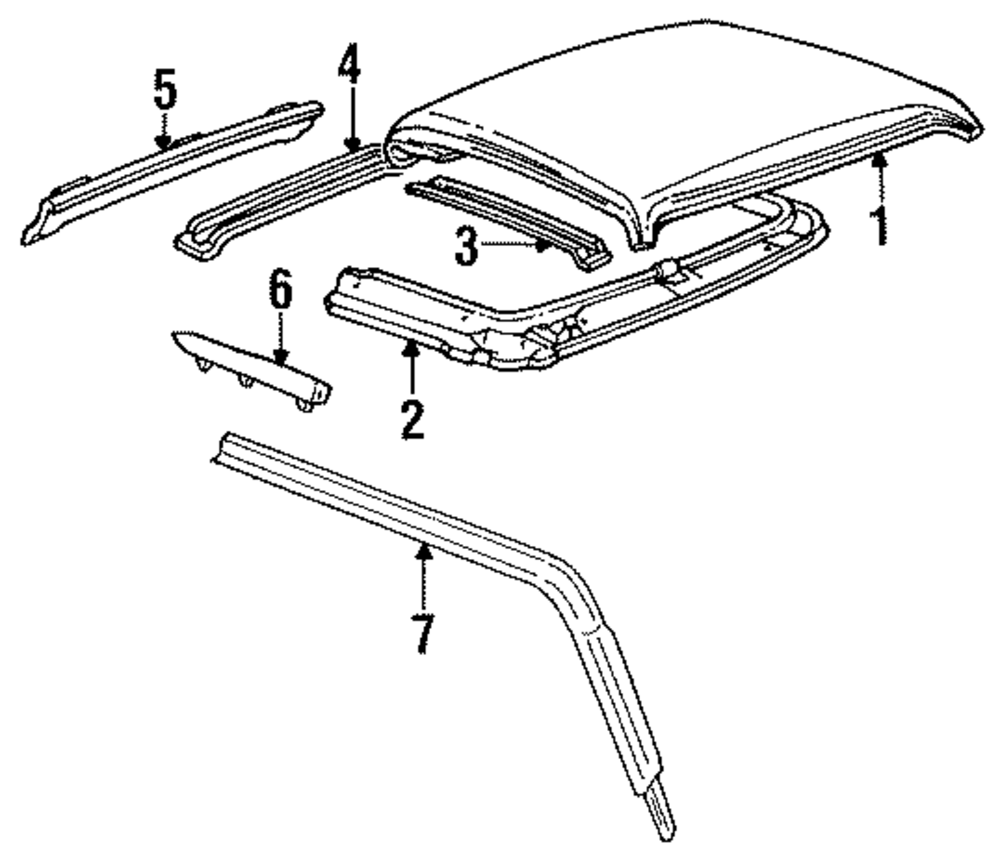 5
4
1
3
6
2
7