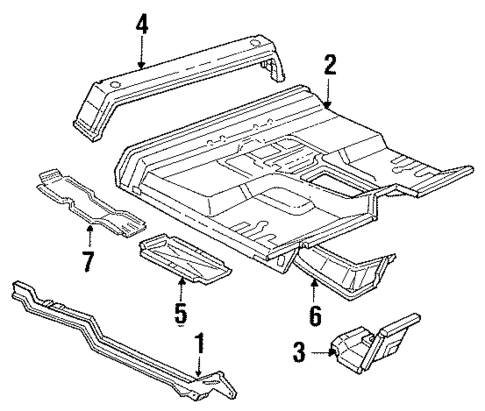 4
2
7
5
6
1
3