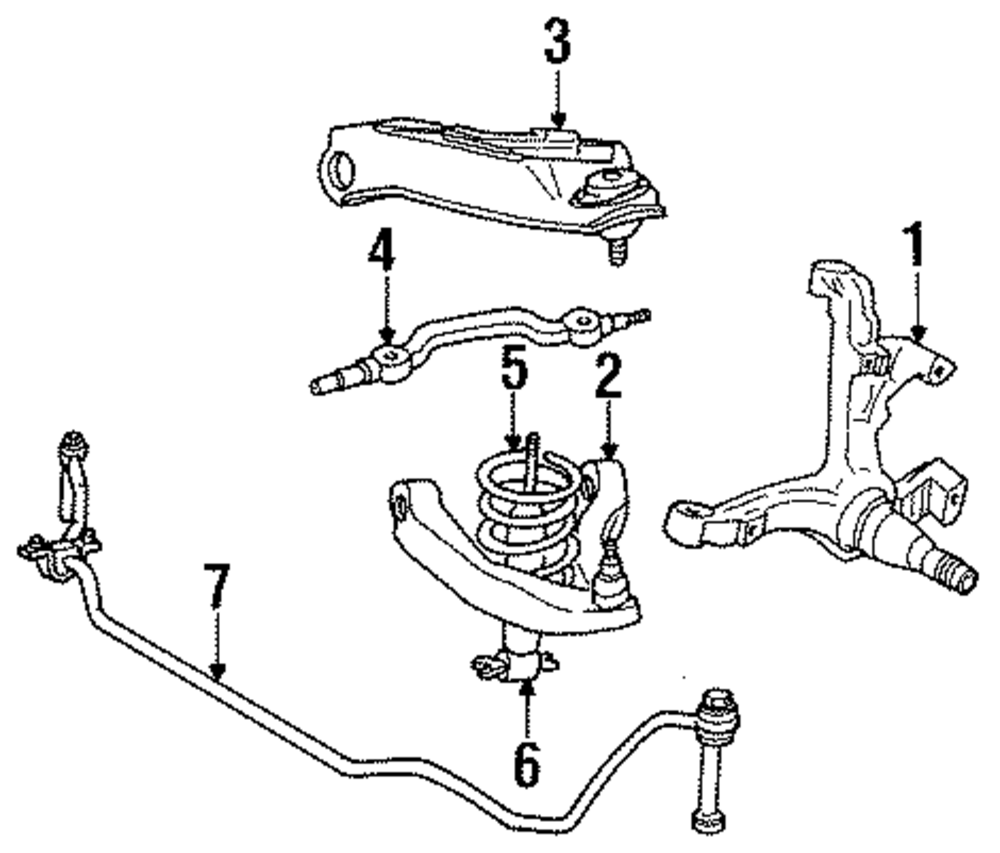 3
1
4
5
2
7
6