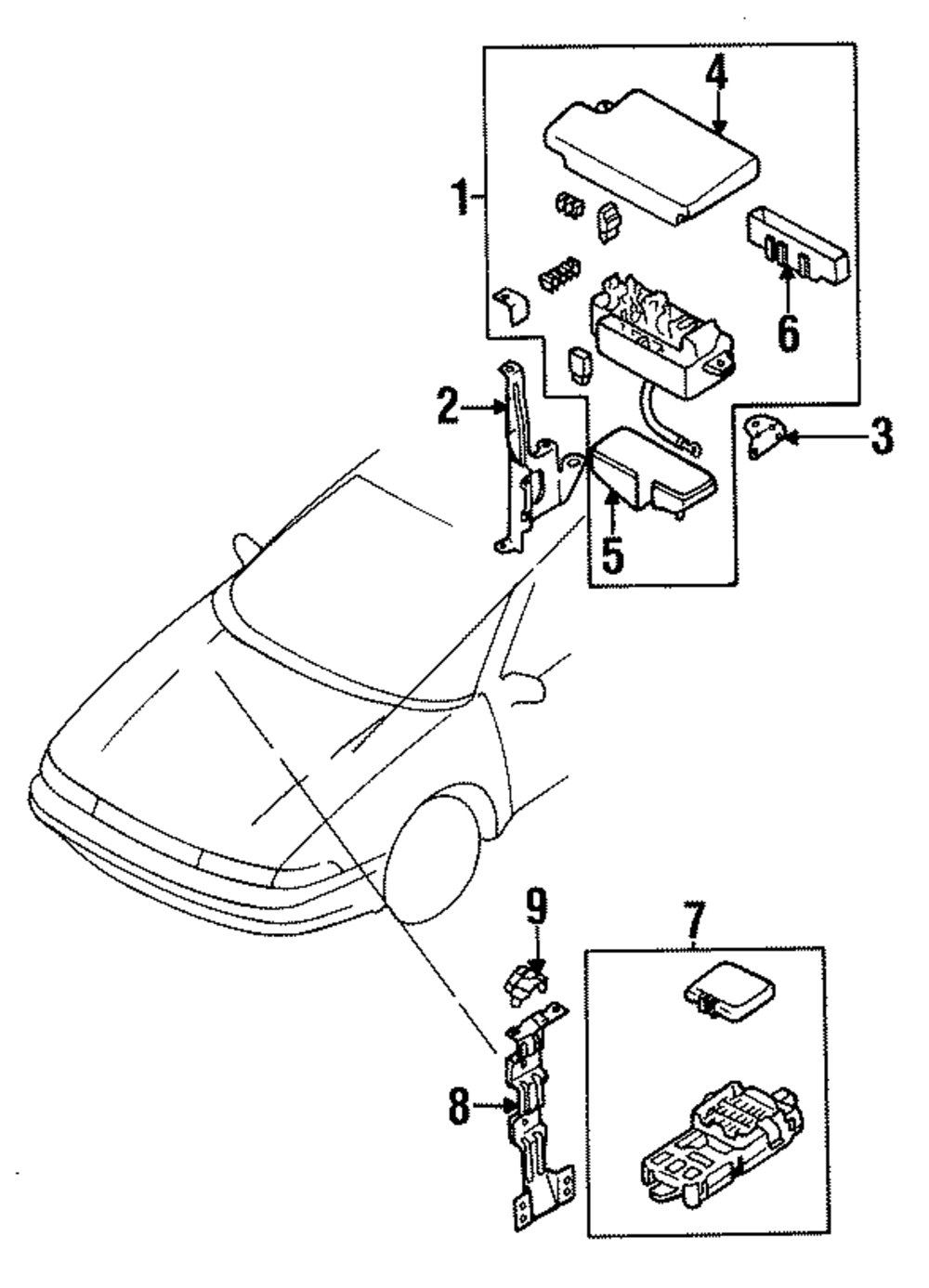 4
1
6
2
3
5
9
7
8