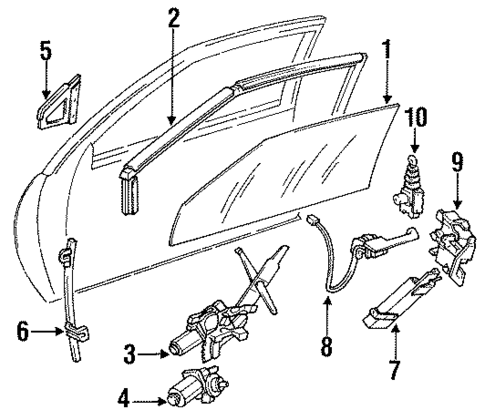 5
2
1
10
9
6
3
4
8
7