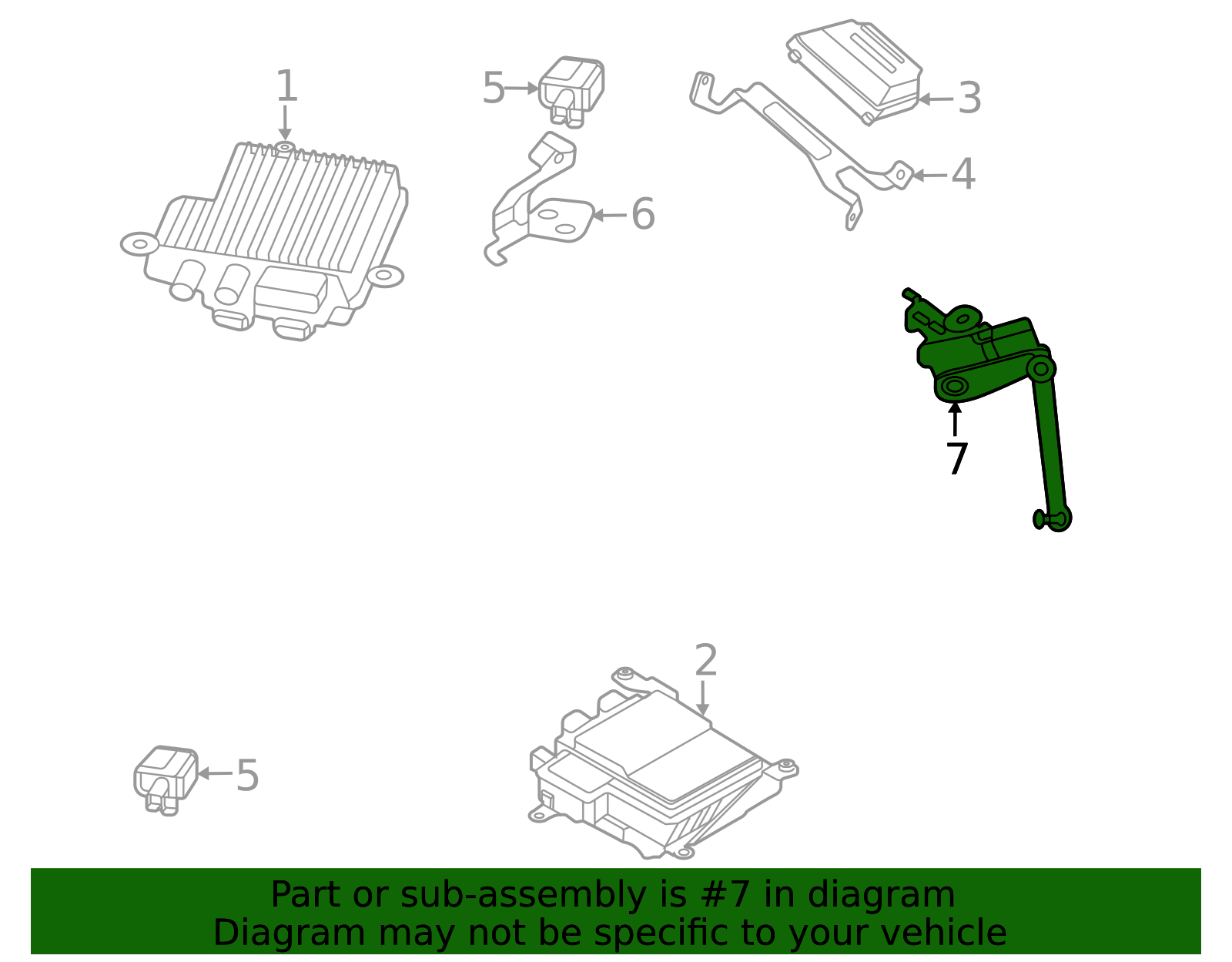 1
5
3
4
6
7
2
5

Part or sub-assembly is #7 in diagram
Diagram may not be specific to your vehicle