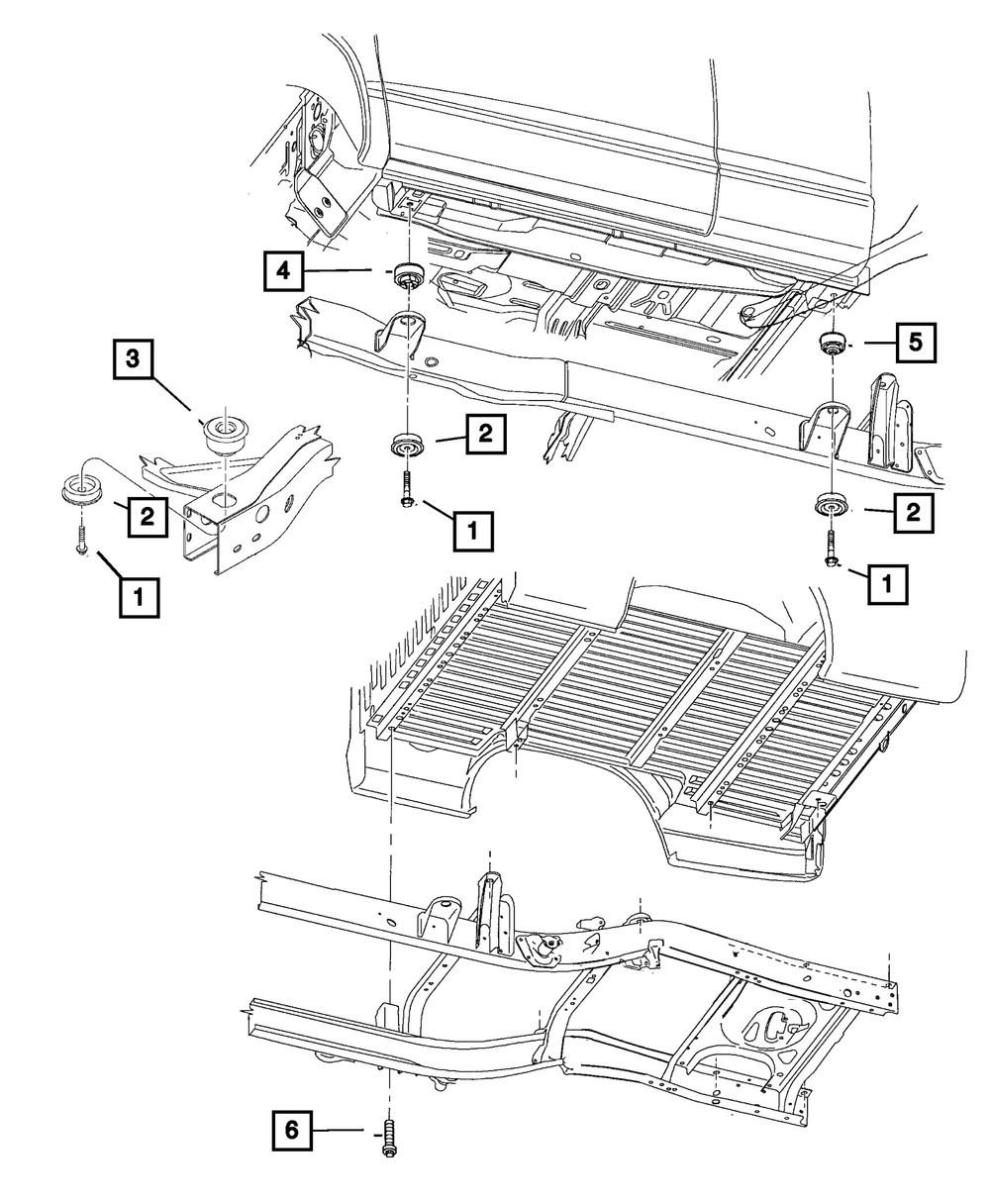 4
5
3
2
2
2
1
1
1
6