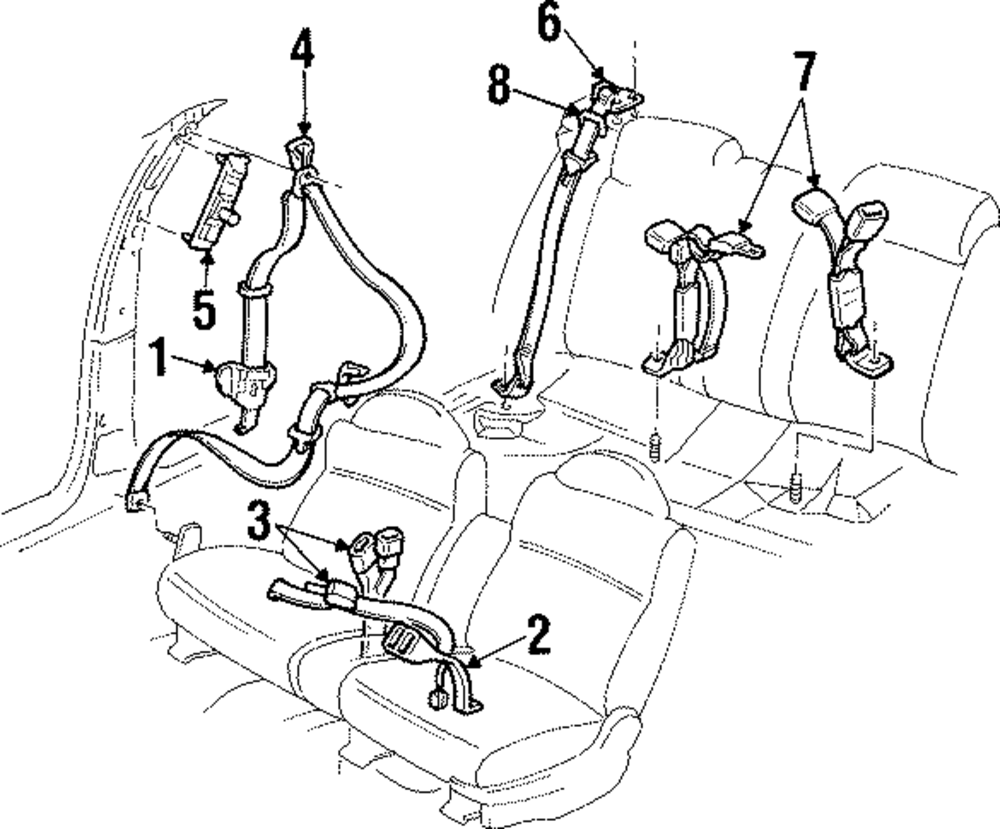 4
6
8
7
5
1
3
2