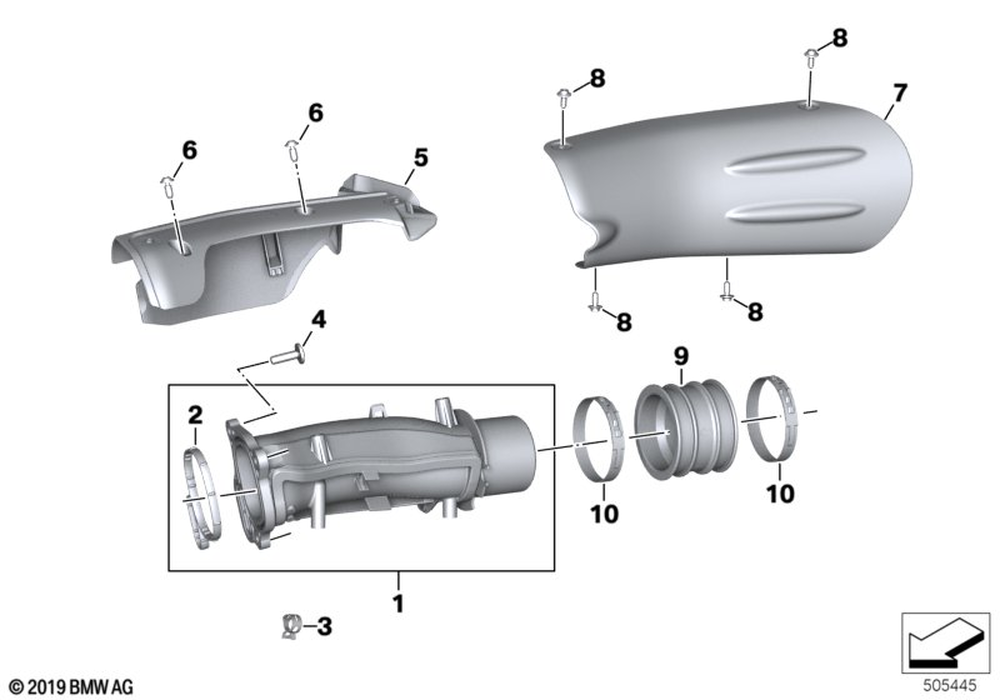 8
8
7
6
6
5
8
8
4
9
2
10
10
1
3
© 2019 BMW AG
505445