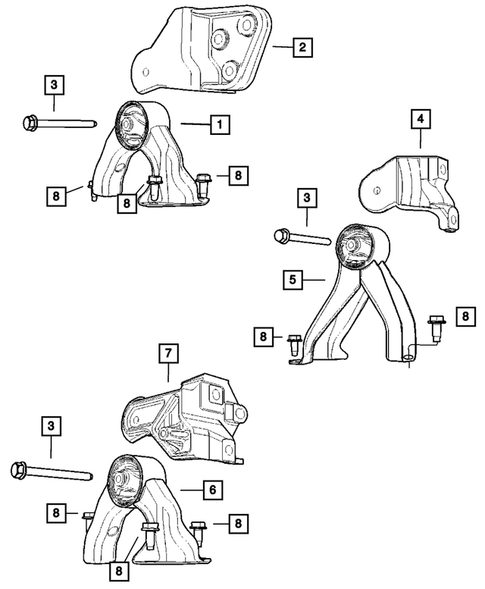 2
3
1
8
8
8
4
3
5
8
8
7
3
6
8
8
8