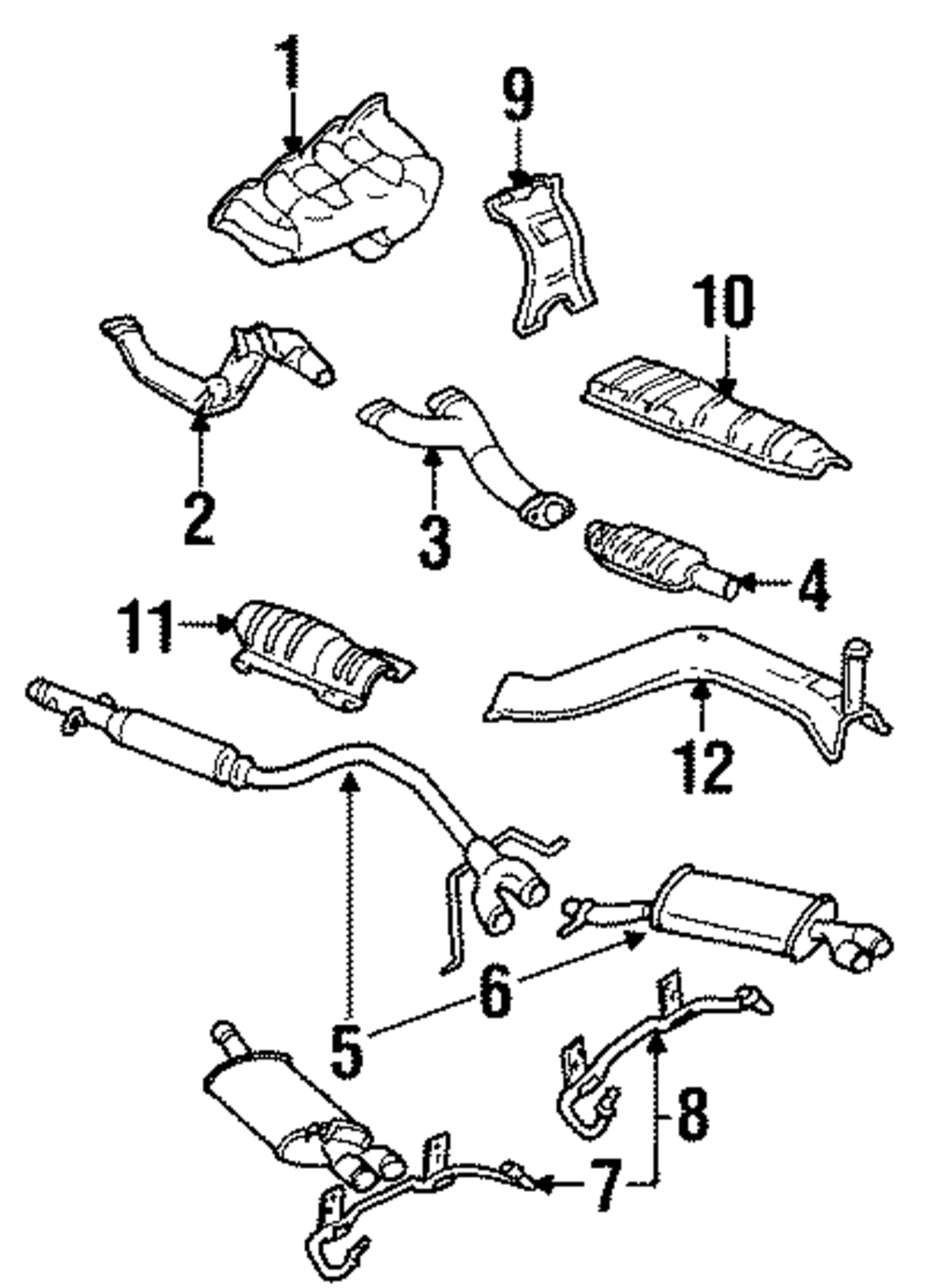 1
9
10
2
3
4
11
12
5
6
8
7