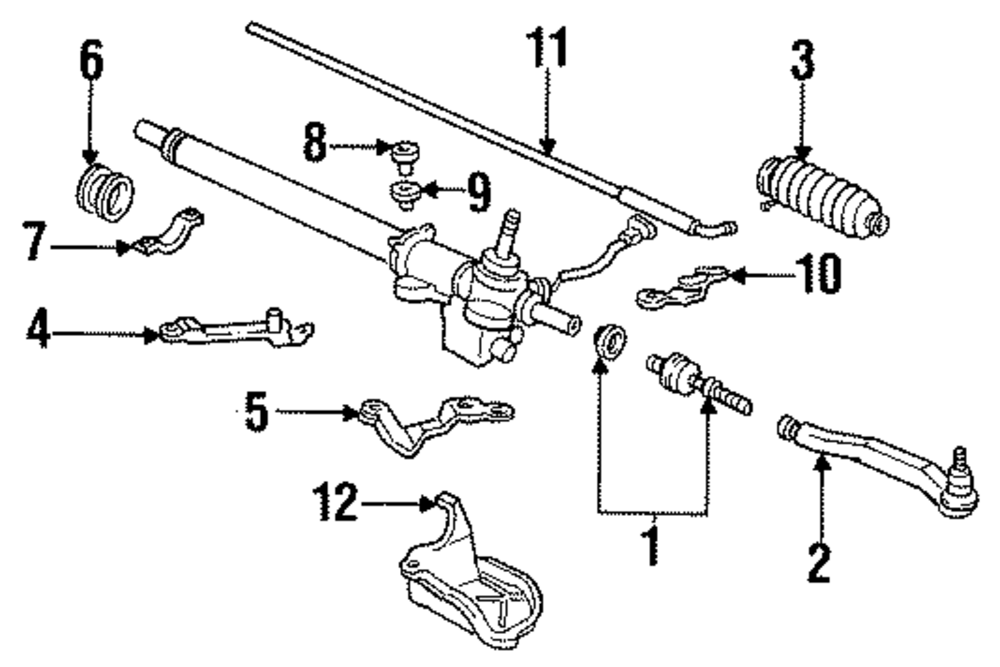 6
11
3
8
9
7
10
4
5
12
1
2