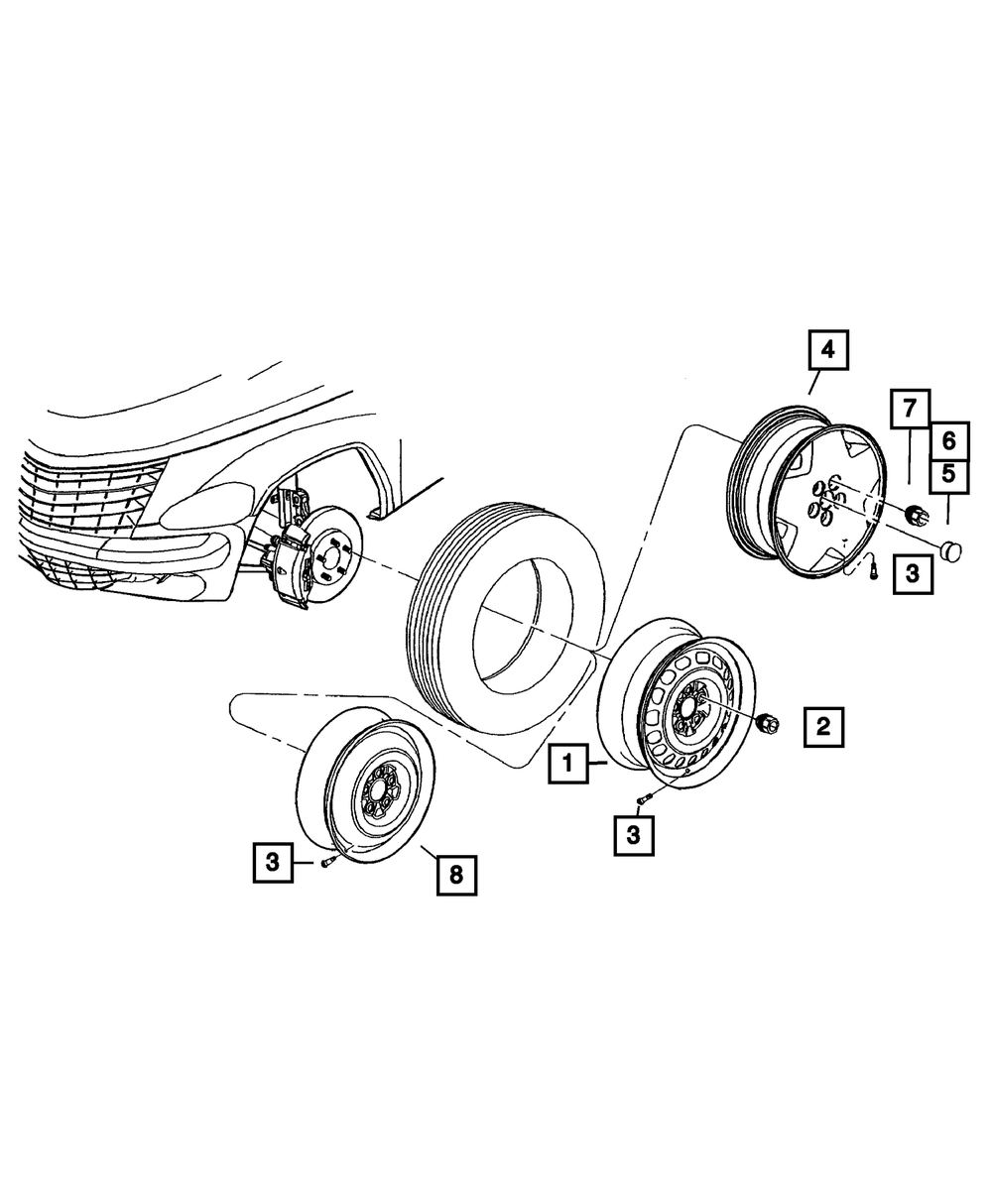 4
7
6
5
3
2
1
3
3
8