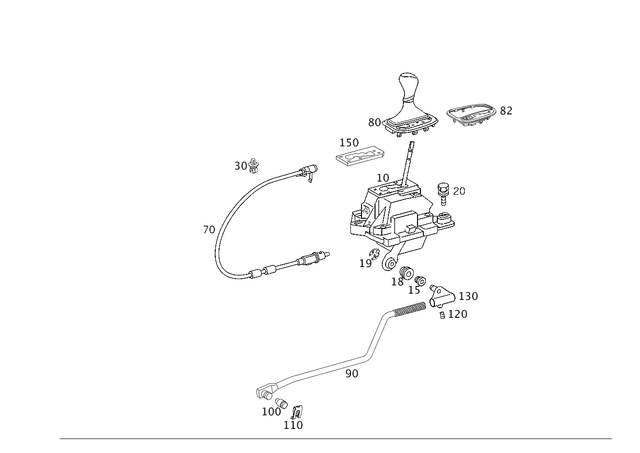 80
82
150
30
10
20
70
19
18
15
130
120
90
100
110