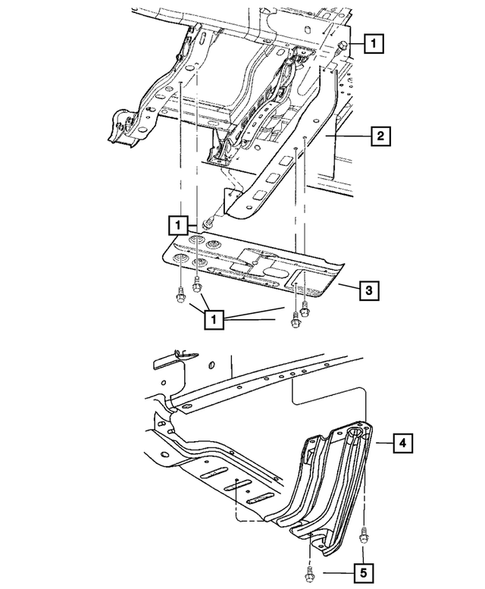 1
2
1
3
1
4
5