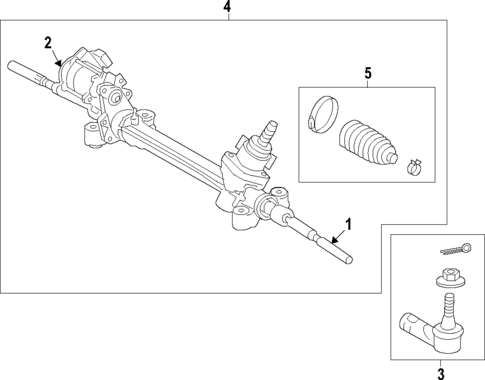 4
2
5
1
3