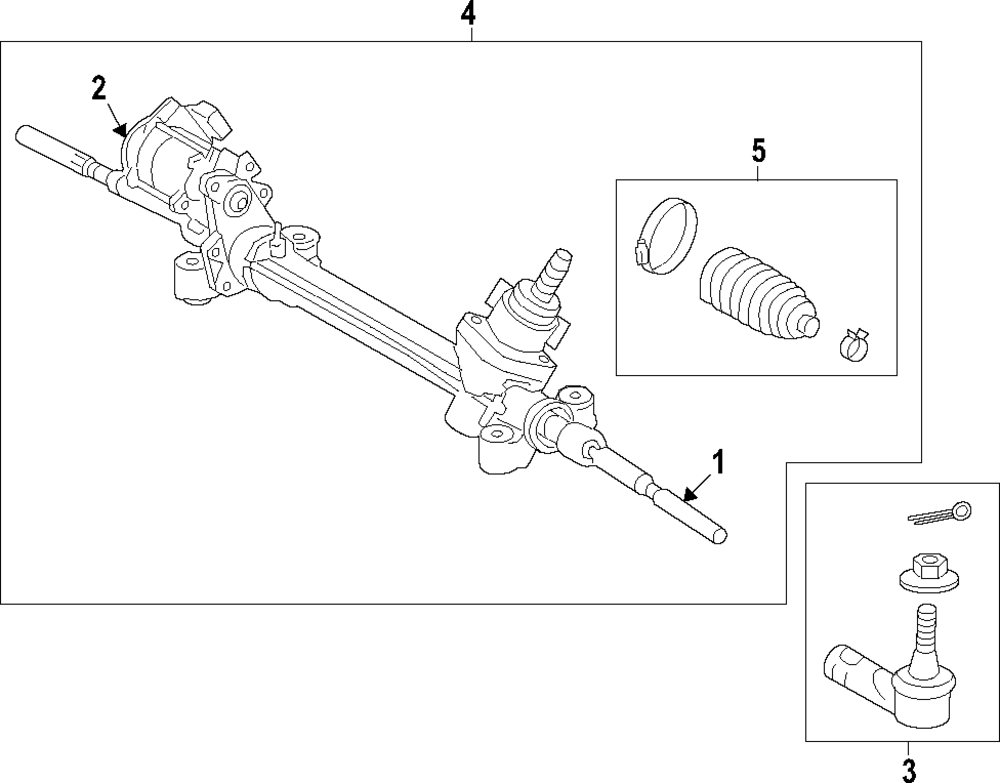 4
2
5
1
3