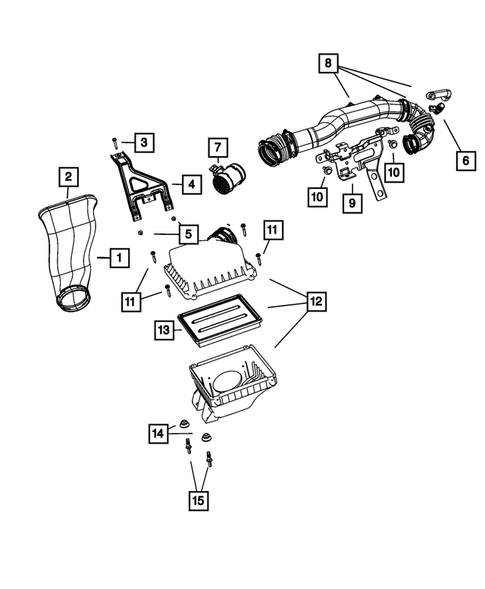 8
3
7
6
2
4
10
10
9
5
11
1
11
12
13
14
15