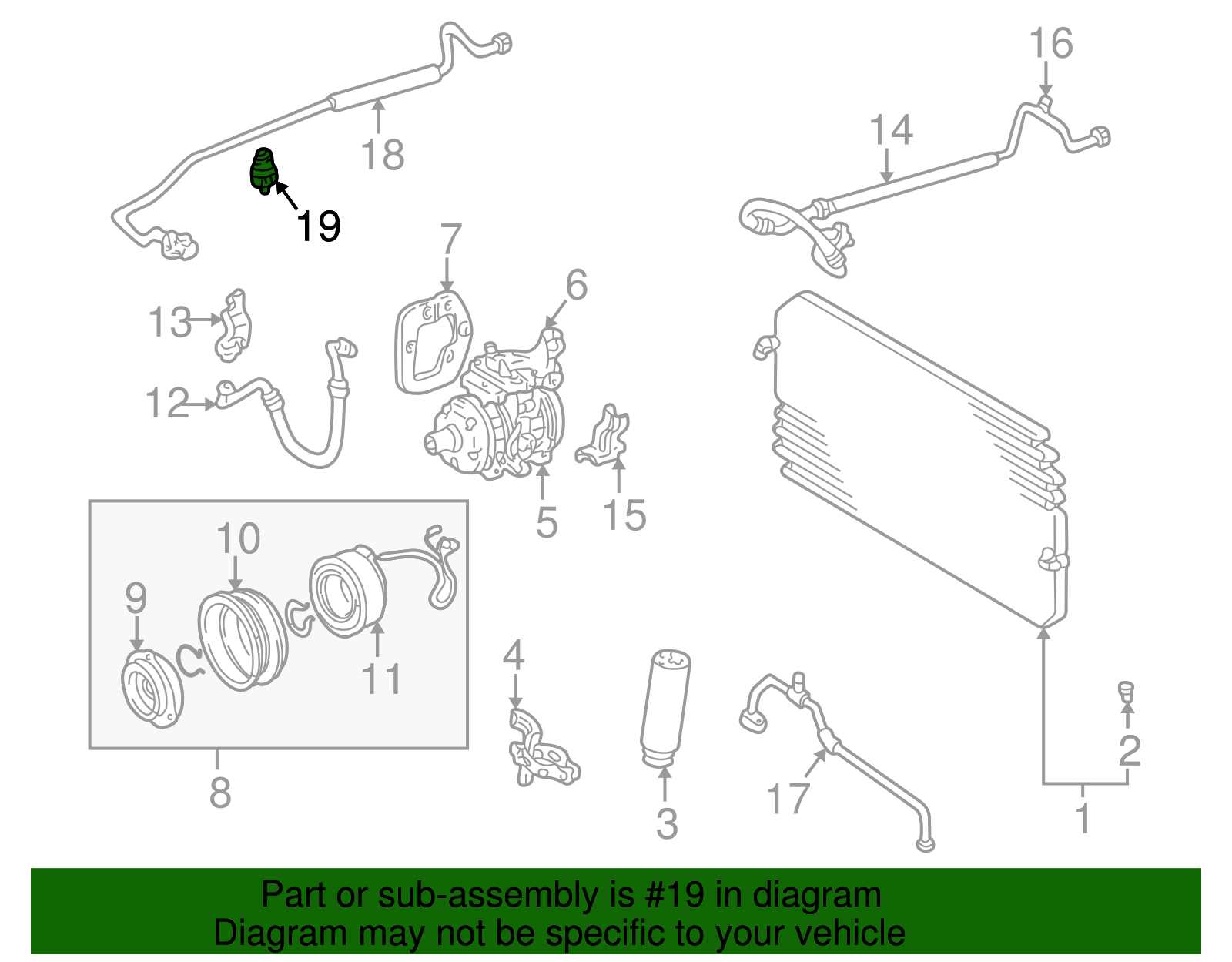 16
14
18
19
7
6
13
12
5
15
10
9
11
8
4
3
17
2
1

Part or sub-assembly is #19 in diagram
Diagram may not be specific to your vehicle