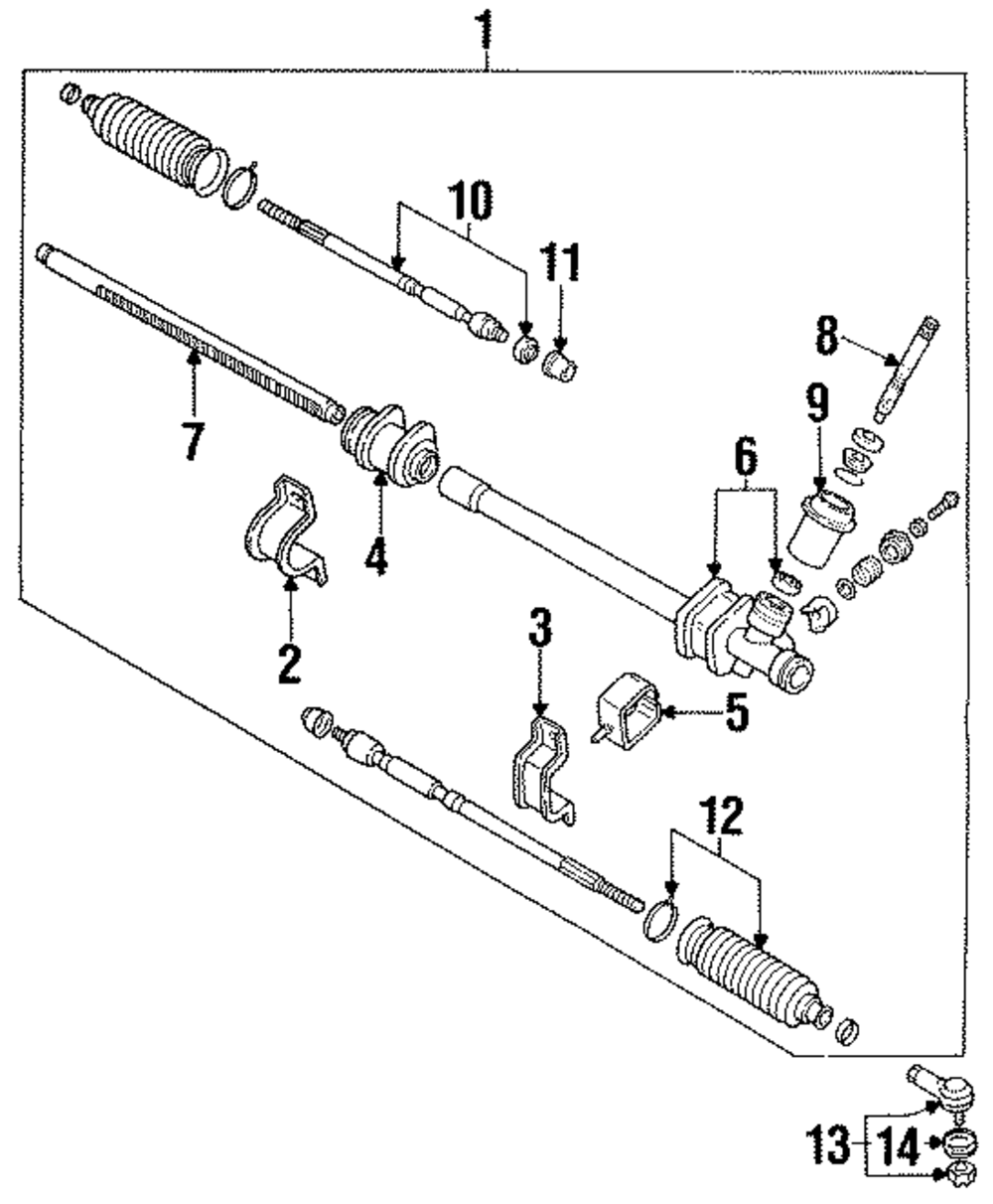 1
10
11
8
9
7
6
4
2
3
5
12
13
14