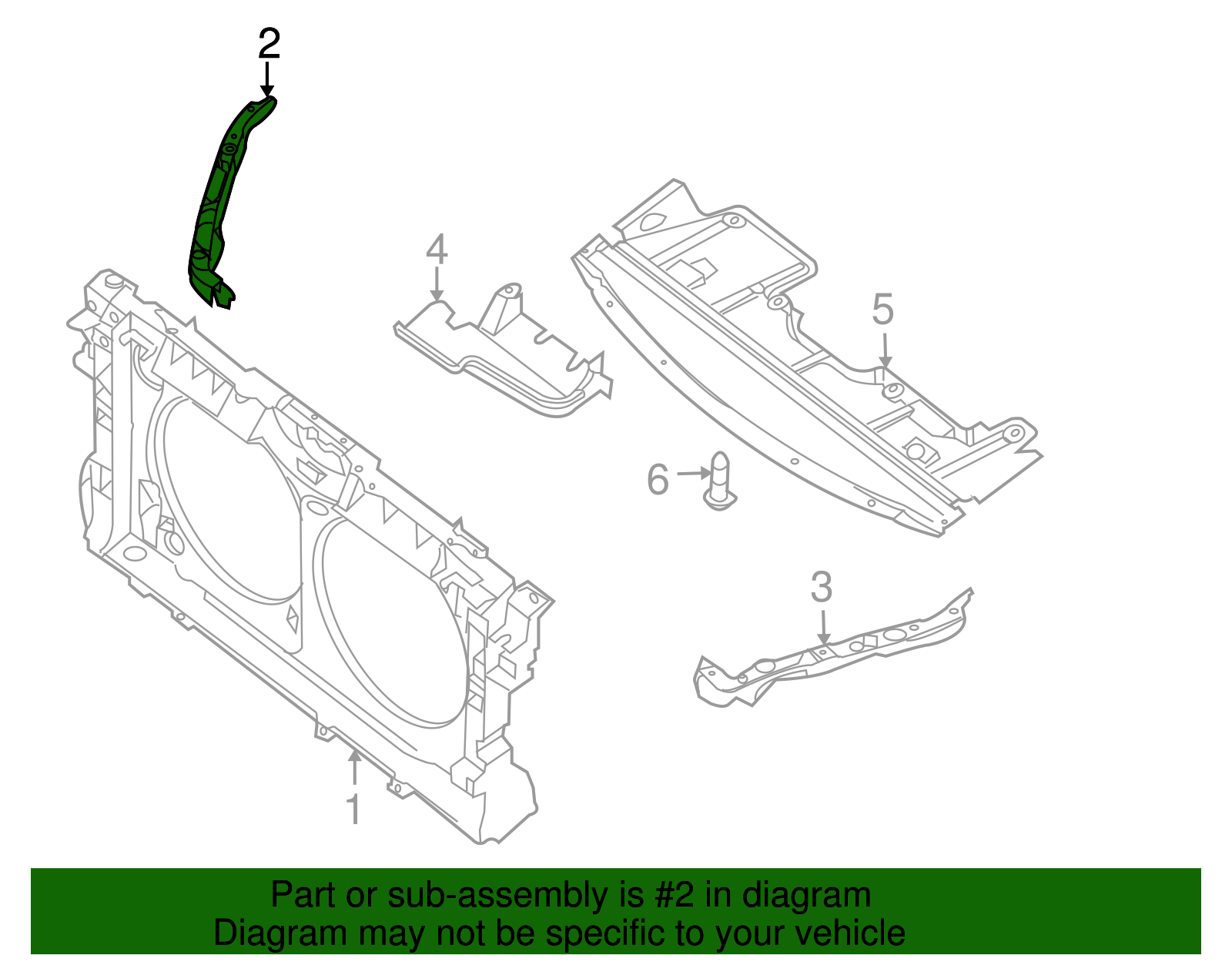 2
4
5
6
3
1

Part or sub-assembly is #2 in diagram
Diagram may not be specific to your vehicle