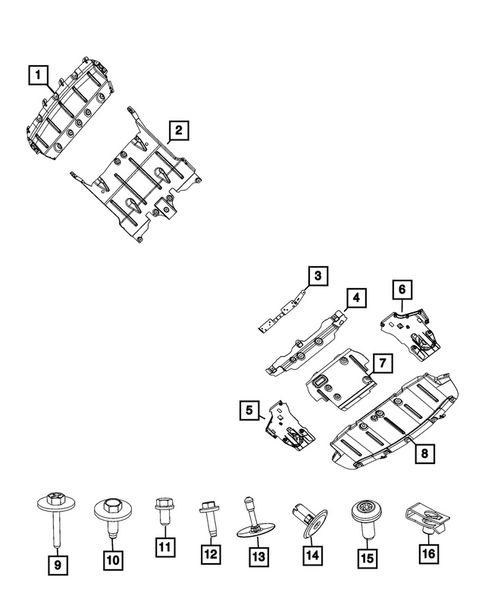 1
2
3
4
6
7
5
8
9
10
11
12
13
14
15
16