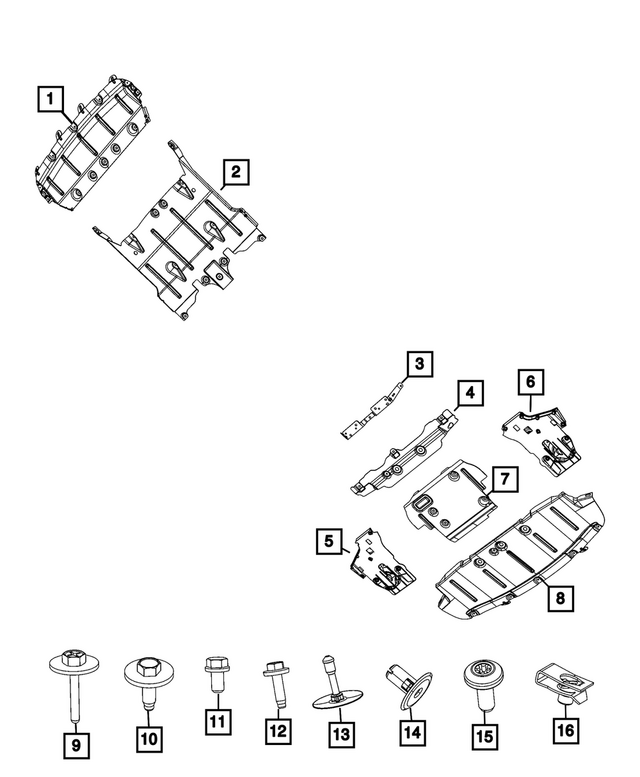 1
2
3
4
6
7
5
8
9
10
11
12
13
14
15
16