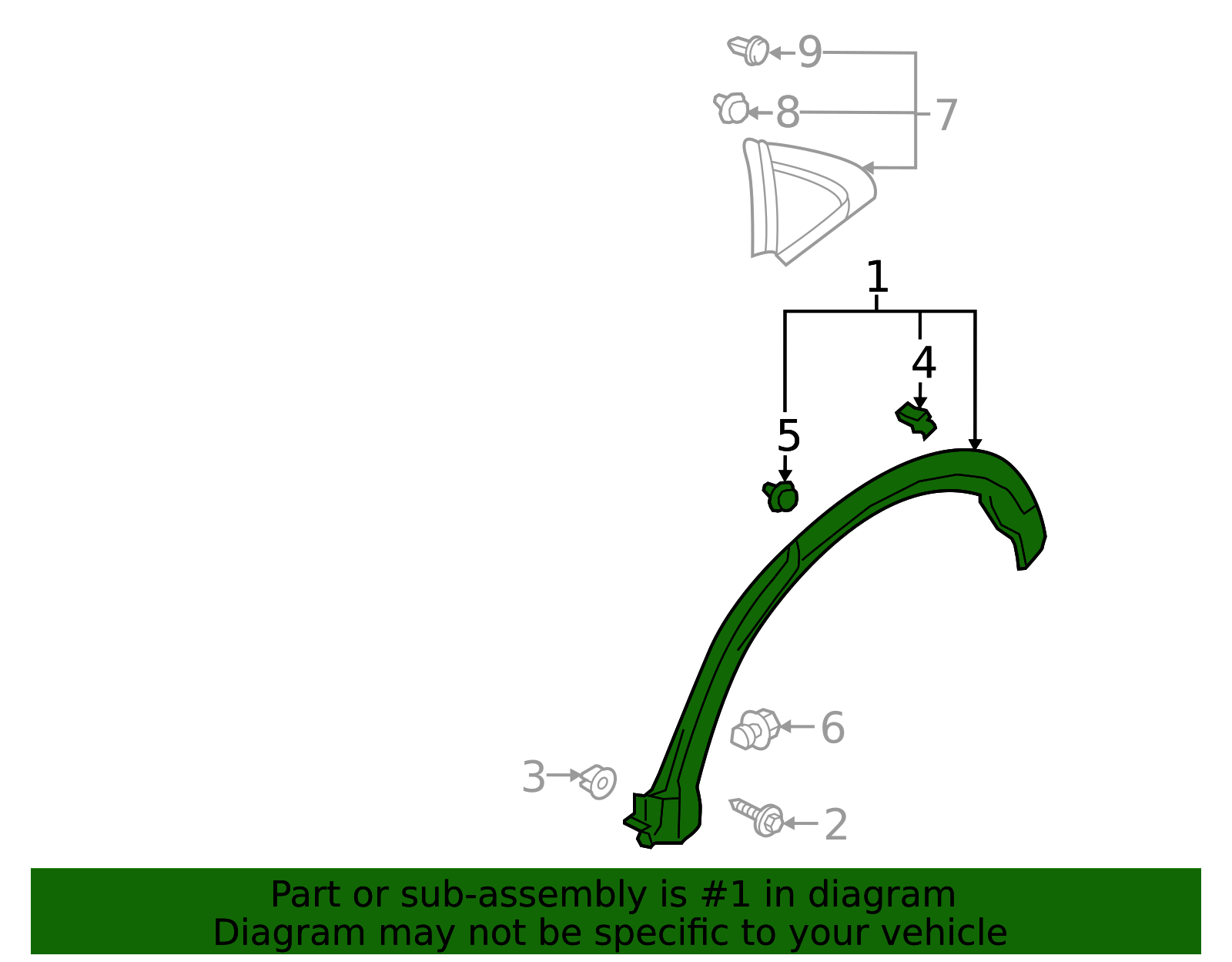 9
8
7
1
4
5
6
3
2
Part or sub-assembly is #1 in diagram
Diagram may not be specific to your vehicle