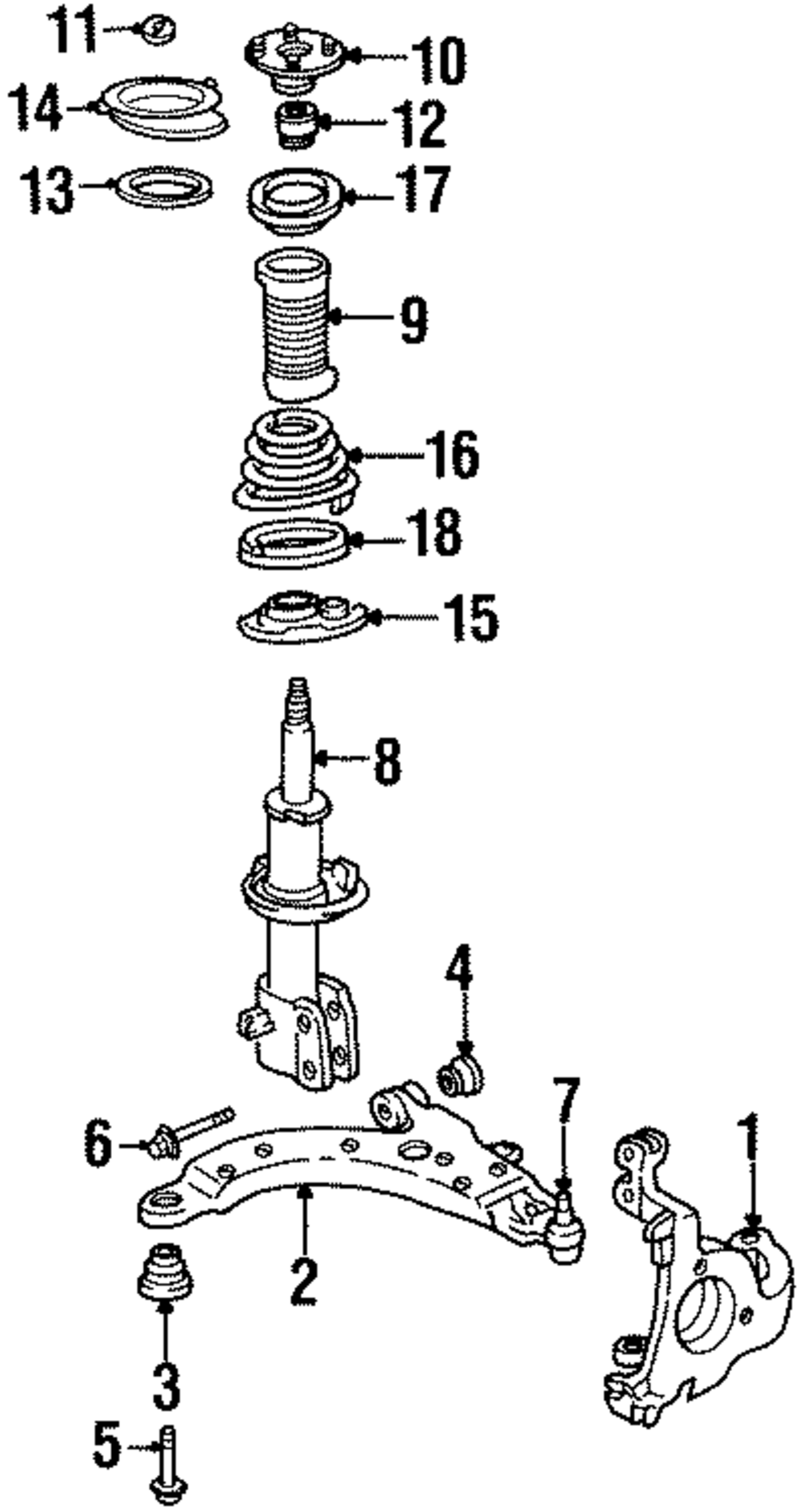 11
10
14
12
13
17
9
16
18
15
8
4
7
6
1
2
3
5