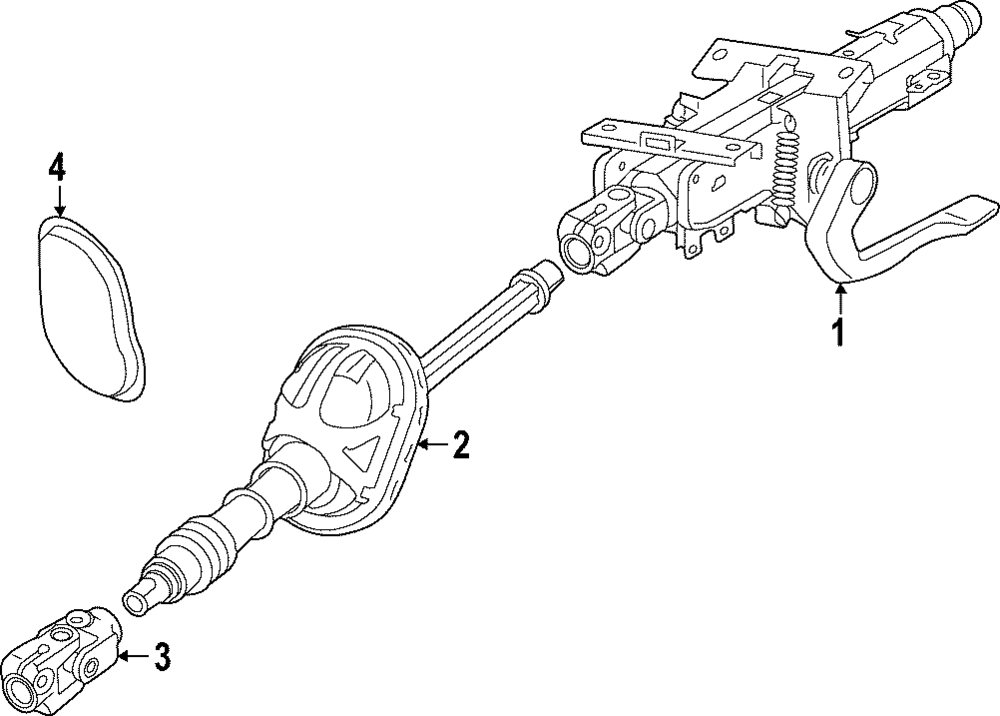 4
1
2
3