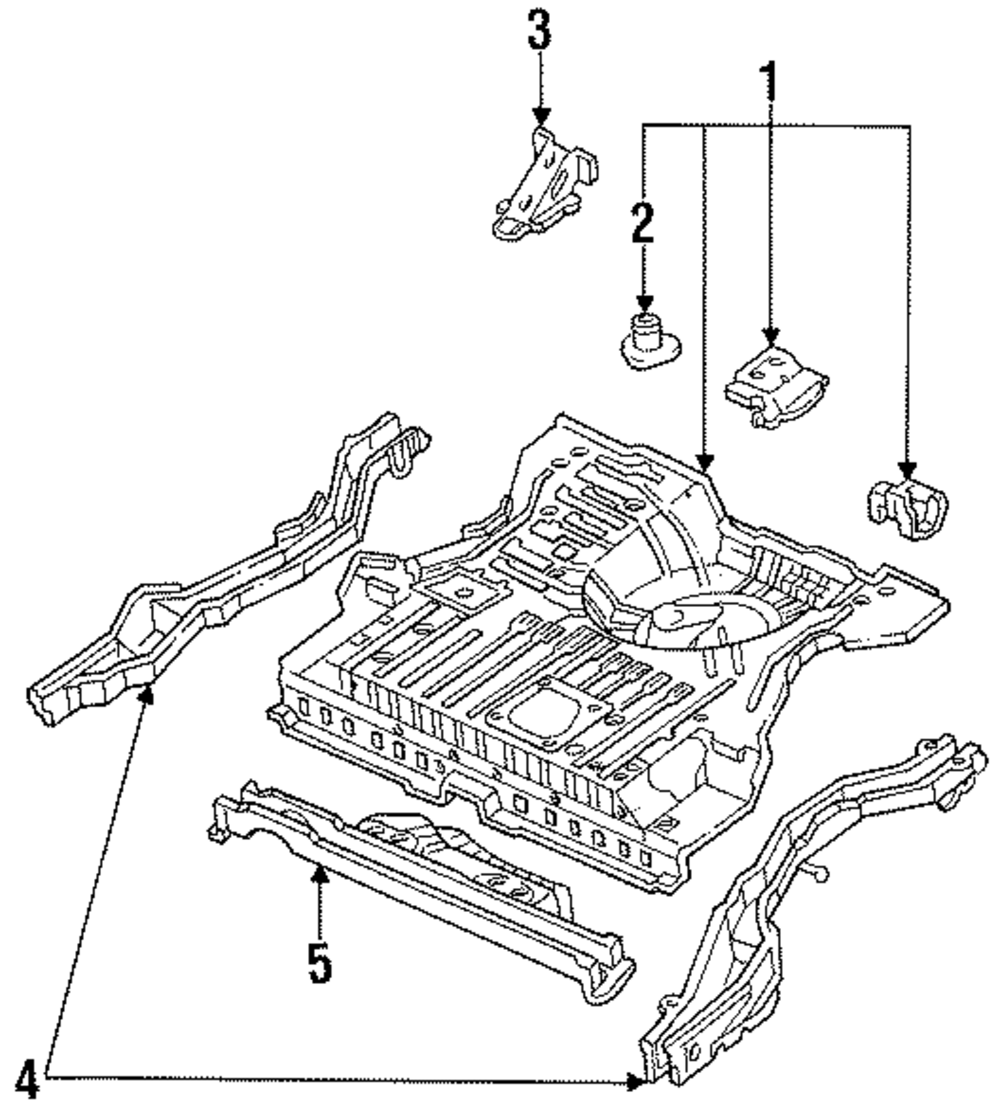 3
1
2
5
4