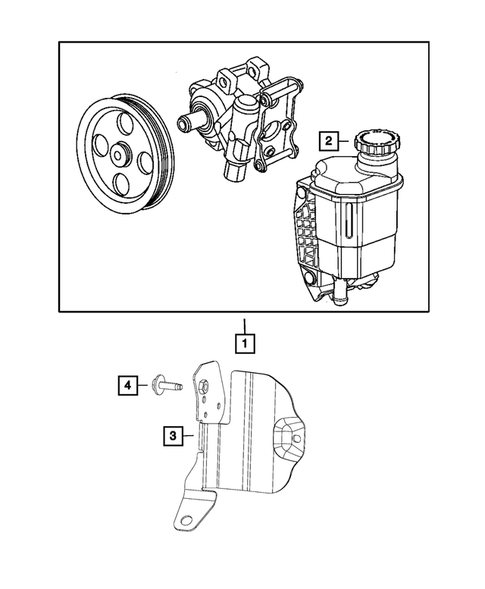 2
1
4
3