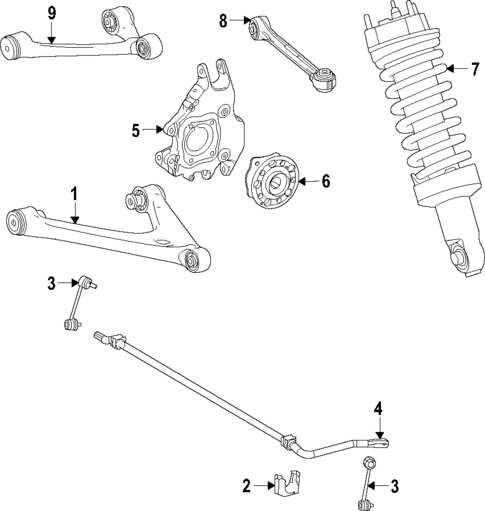 9
8
7
5
6
1
3
4
2
3