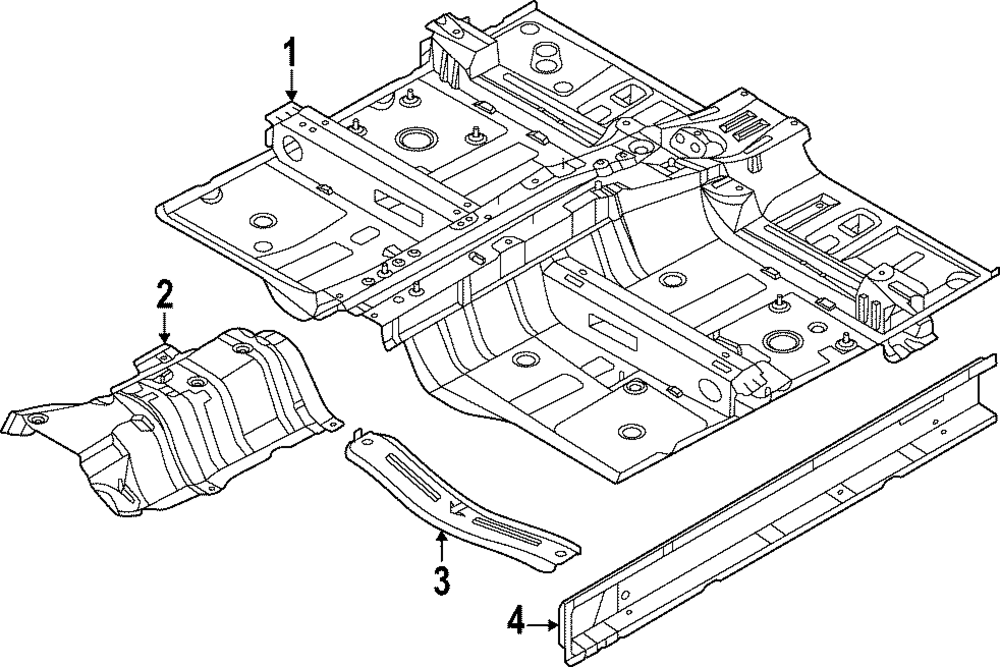 1
2
3
4