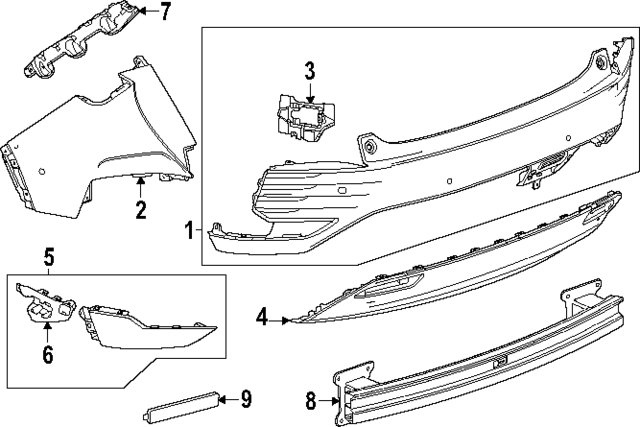 7
3
2
1
5
6
4
9
8