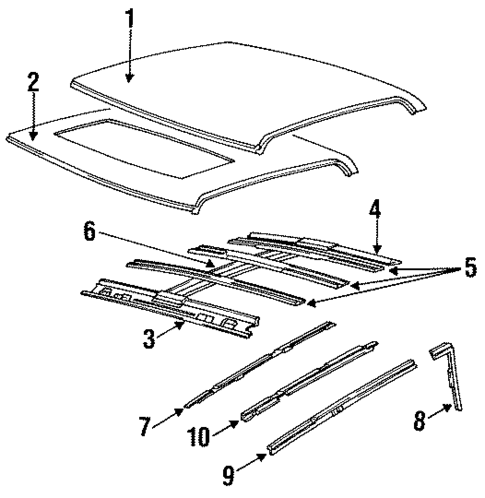 1
2
4
6
5
3
7
10
8
9