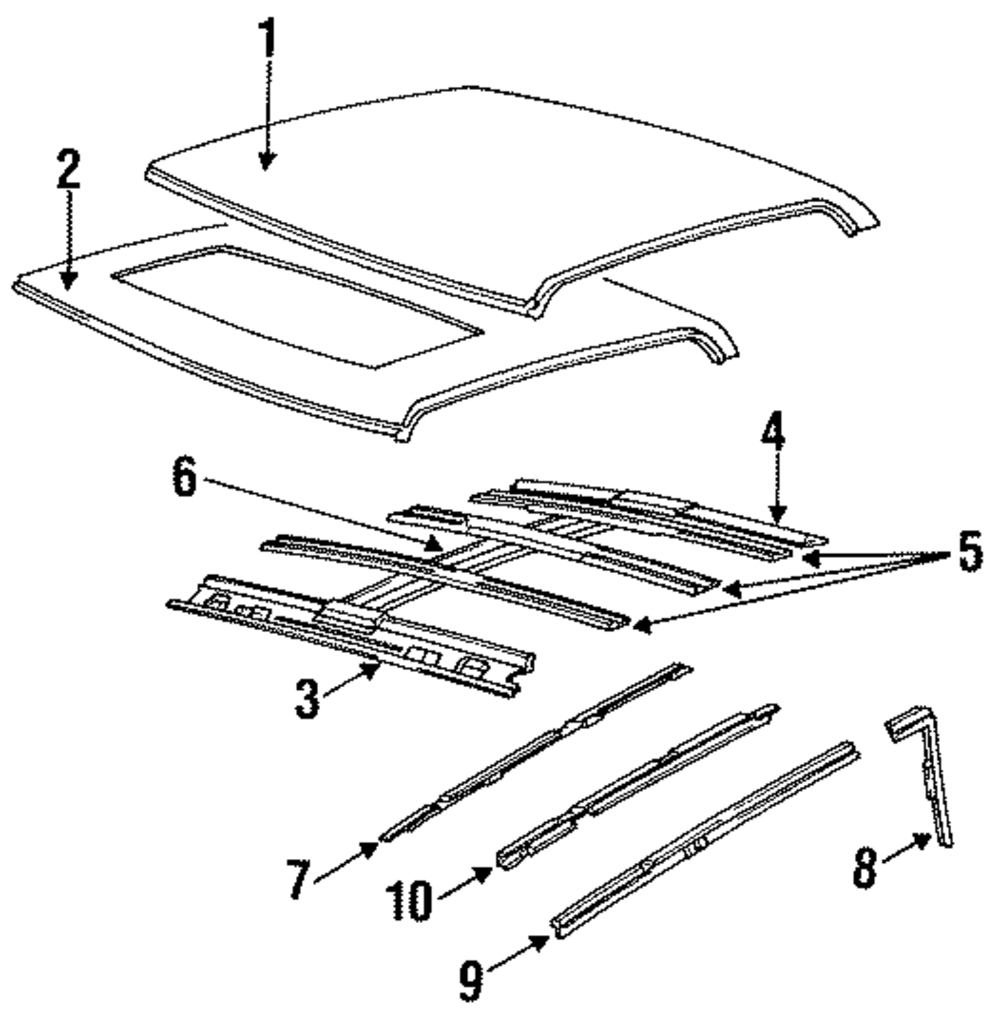 1
2
4
6
5
3
7
10
8
9